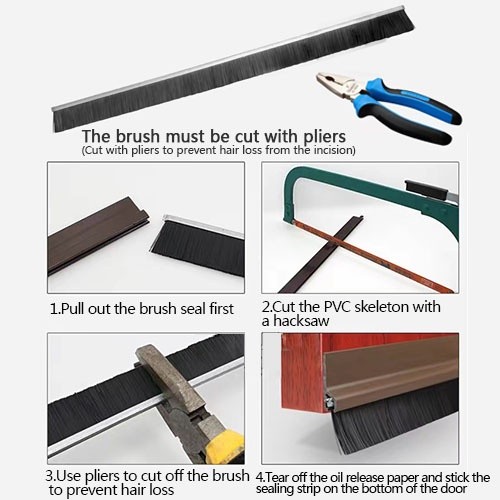 The brush must be cut with pliers
(Cut with pliers to prevent hair loss from the incision)

1.Pull out the brush seal first

2.Cut the PVC skeleton with a hacksaw

3.Use pliers to cut off the brush to prevent hair loss

4.Tear off the oil release paper and stick the sealing strip on the bottom of the door