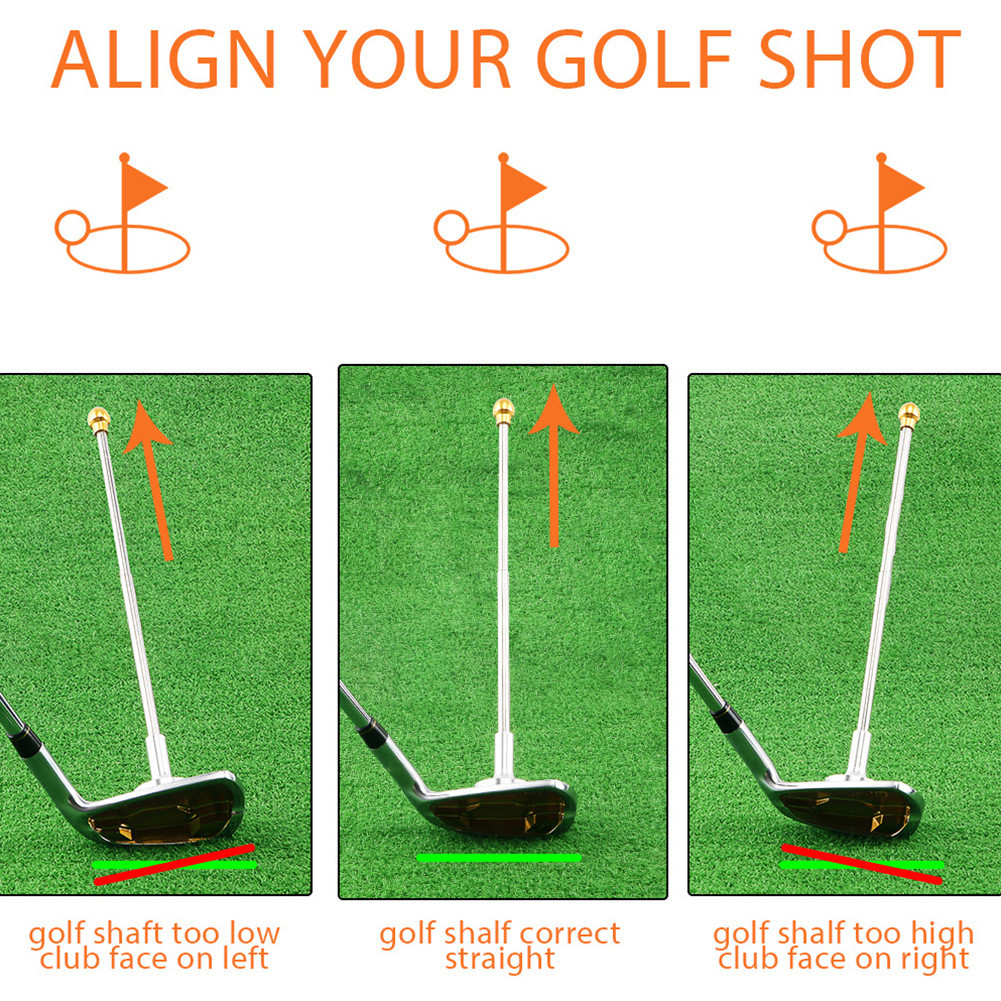 ALIGN YOUR GOLF SHOT

golf shaft too low
club face on left

golf shalf correct
straight

golf shalf too high
club face on right