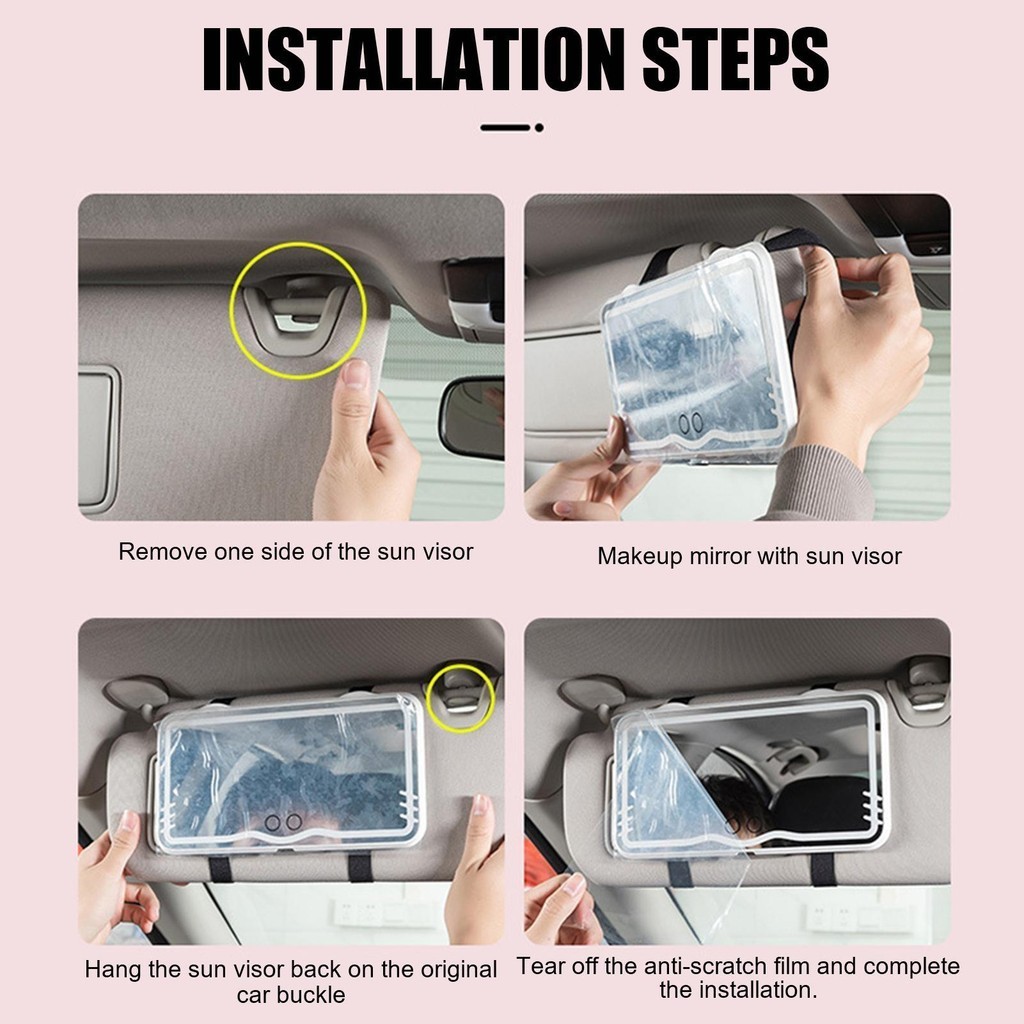 INSTALLATION STEPS

Remove one side of the sun visor

Makeup mirror with sun visor

Hang the sun visor back on the original car buckle

Tear off the anti-scratch film and complete the installation.