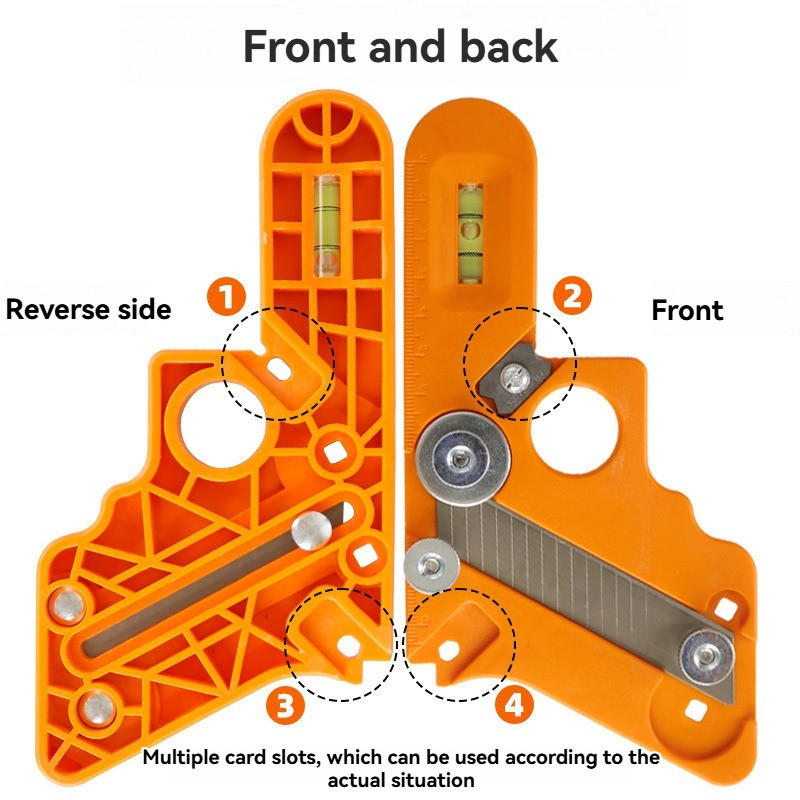 Front and back

Reverse side

1

2

Front

3

4

Multiple card slots, which can be used according to the actual situation