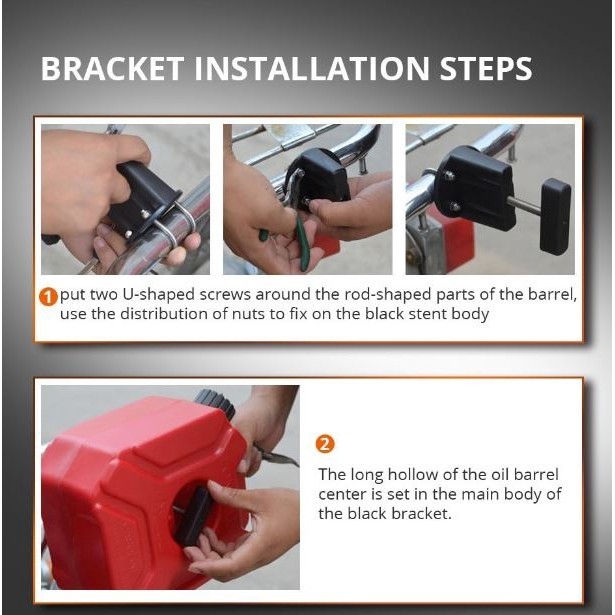 BRACKET INSTALLATION STEPS

1 put two U-shaped screws around the rod-shaped parts of the barrel, use the distribution of nuts to fix on the black stent body

2

The long hollow of the oil barrel center is set in the main body of the black bracket.