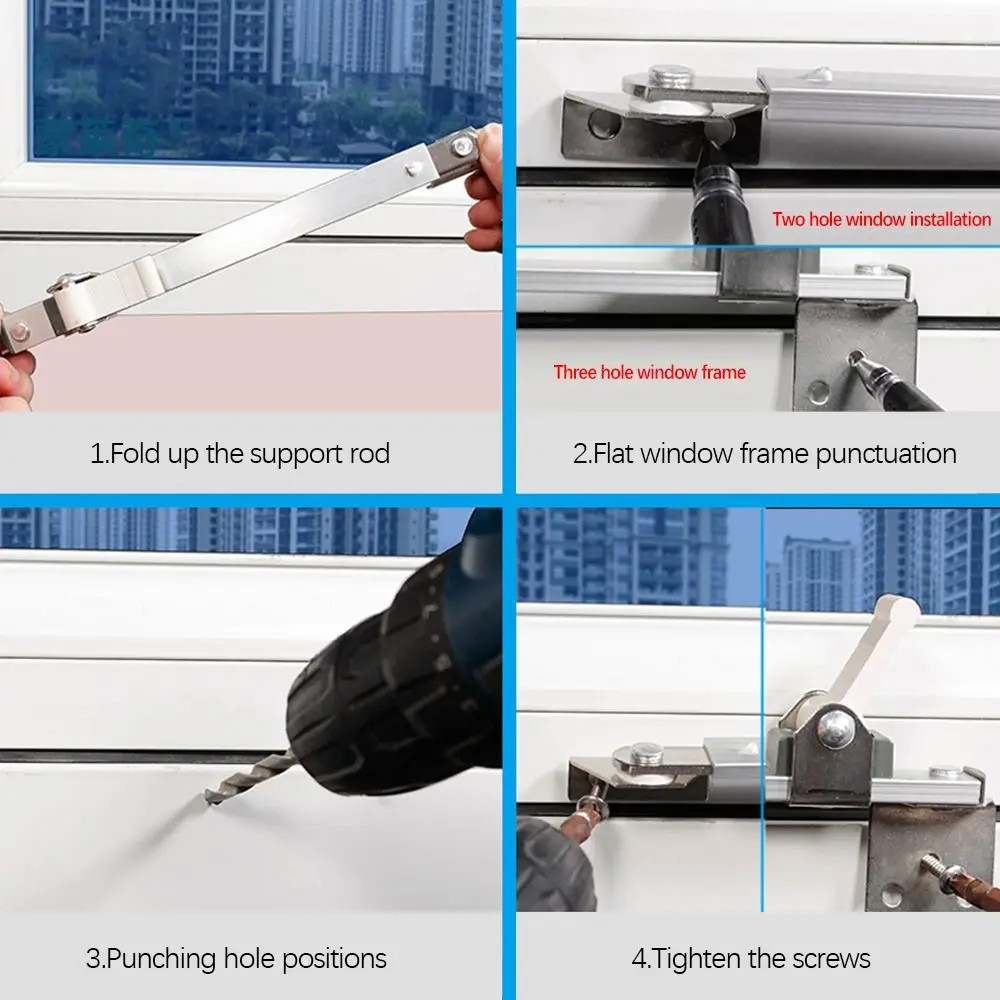 1.Fold up the support rod

Two hole window installation

Three hole window frame

2.Flat window frame punctuation

3.Punching hole positions

4.Tighten the screws