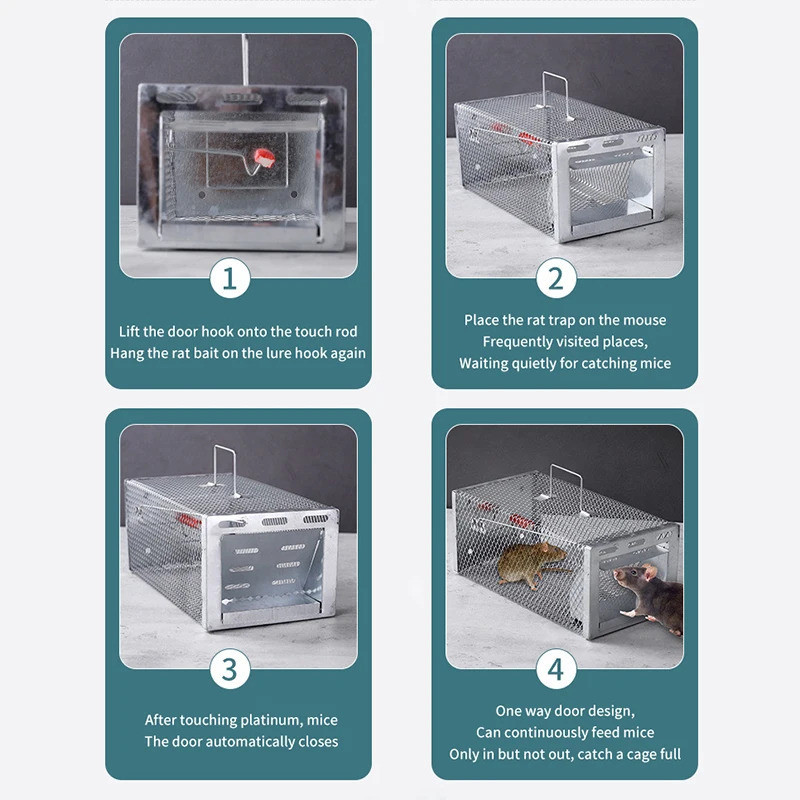 1

Lift the door hook onto the touch rod
Hang the rat bait on the lure hook again

2

Place the rat trap on the mouse
Frequently visited places,
Waiting quietly for catching mice

3

After touching platinum, mice
The door automatically closes

4

One way door design,
Can continuously feed mice
Only in but not out, catch a cage full