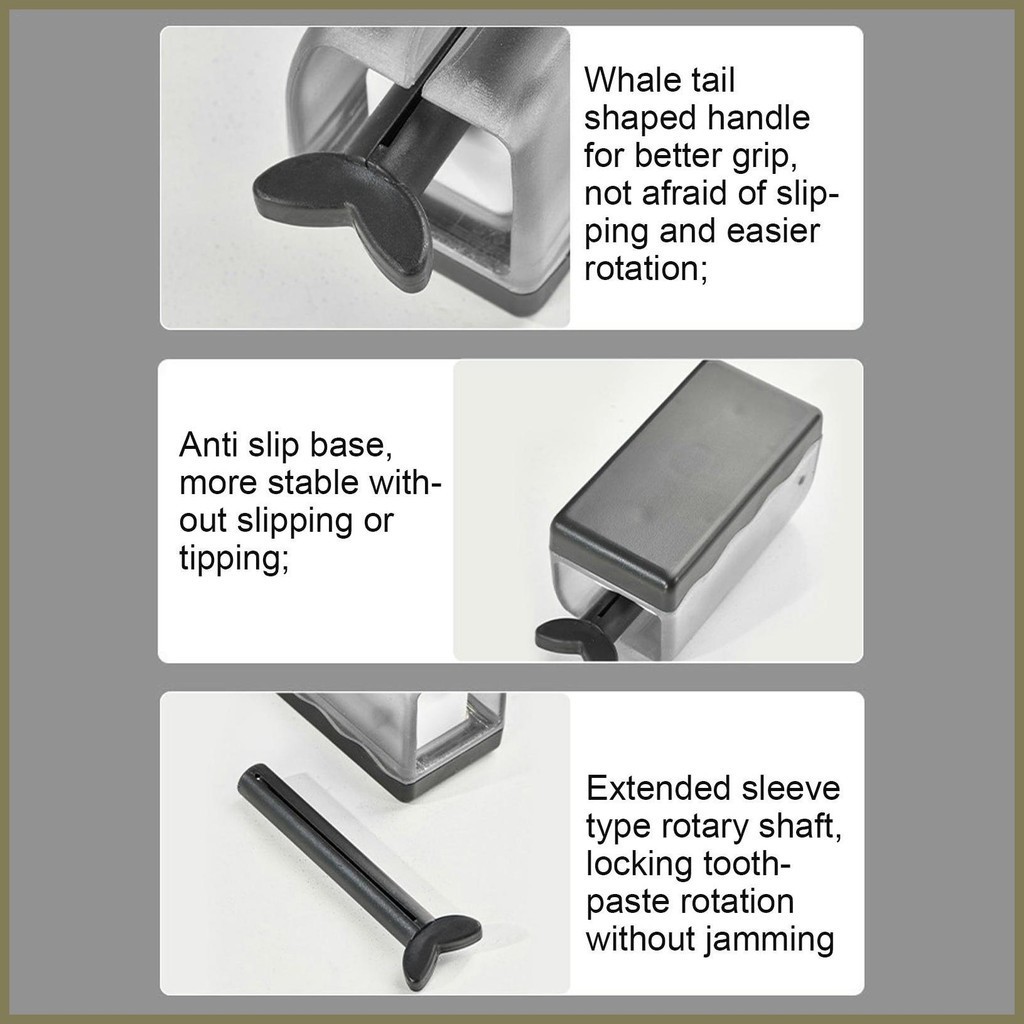 Whale tail shaped handle for better grip, not afraid of slipping and easier rotation;

Anti slip base, more stable without slipping or tipping;

Extended sleeve type rotary shaft, locking toothpaste rotation without jamming