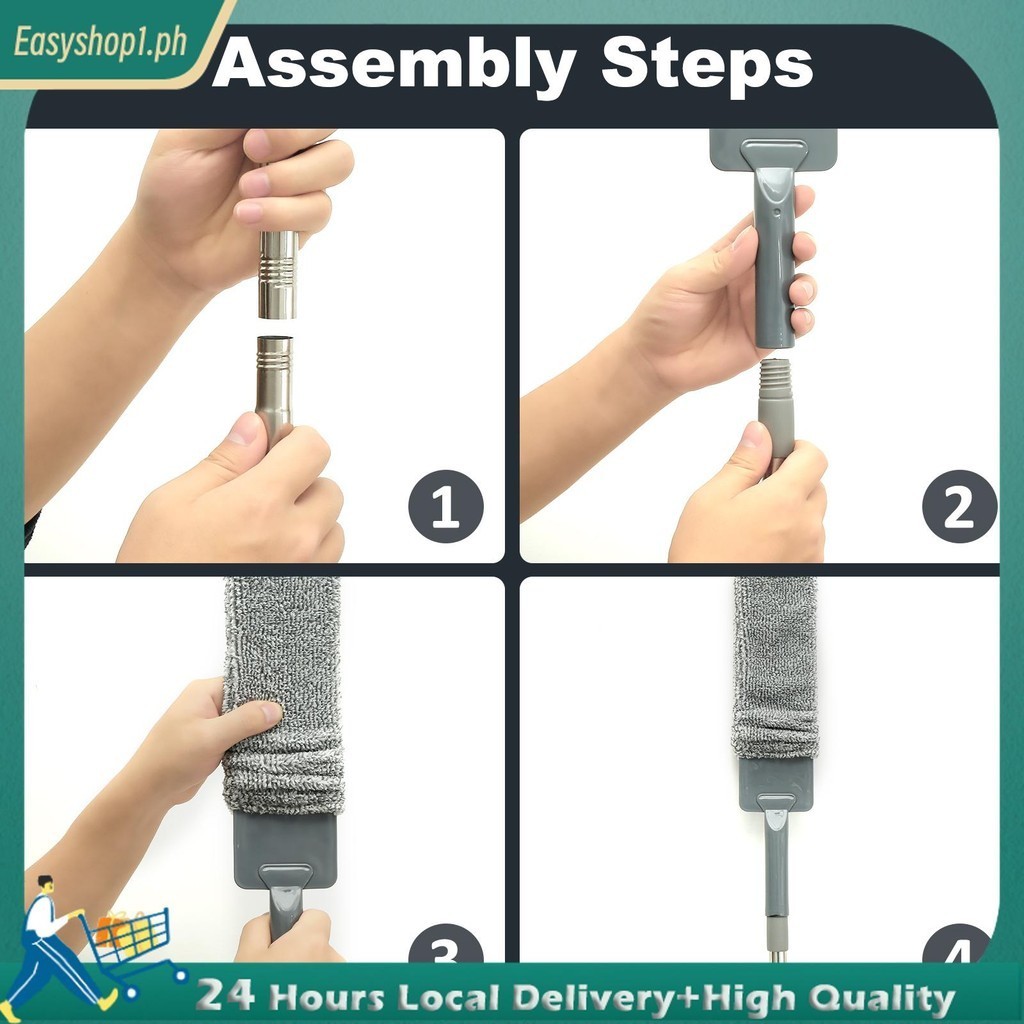 Easyshop1.ph
Assembly Steps

1

2

3

4

24 Hours Local Delivery+High Quality