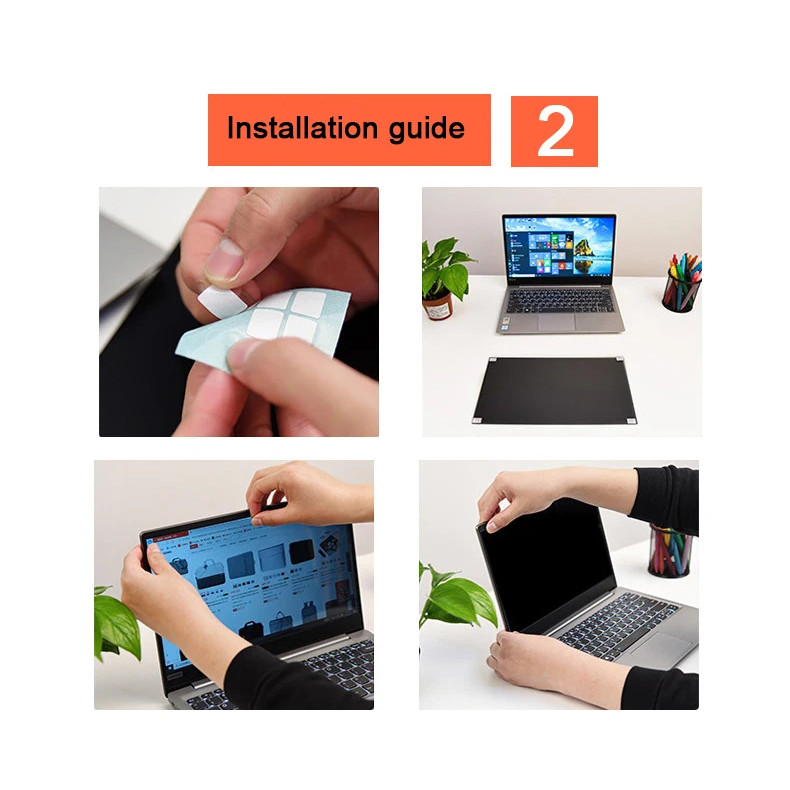 Installation guide

2