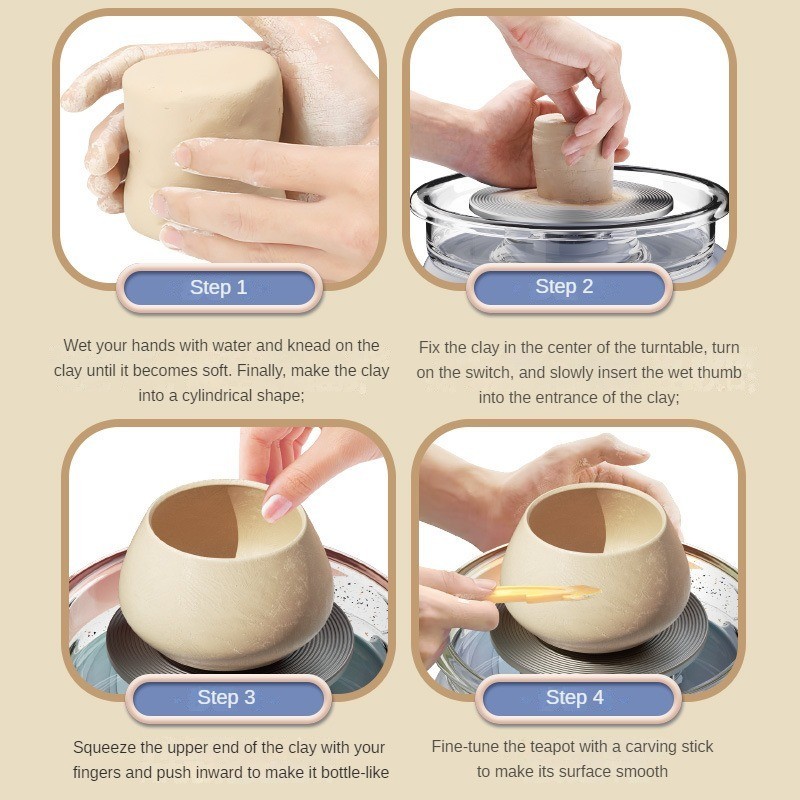 Step 1

Wet your hands with water and knead on the clay until it becomes soft. Finally, make the clay into a cylindrical shape;

Step 2

Fix the clay in the center of the turntable, turn on the switch, and slowly insert the wet thumb into the entrance of the clay;

Step 3

Squeeze the upper end of the clay with your fingers and push inward to make it bottle-like

Step 4

Fine-tune the teapot with a carving stick to make its surface smooth