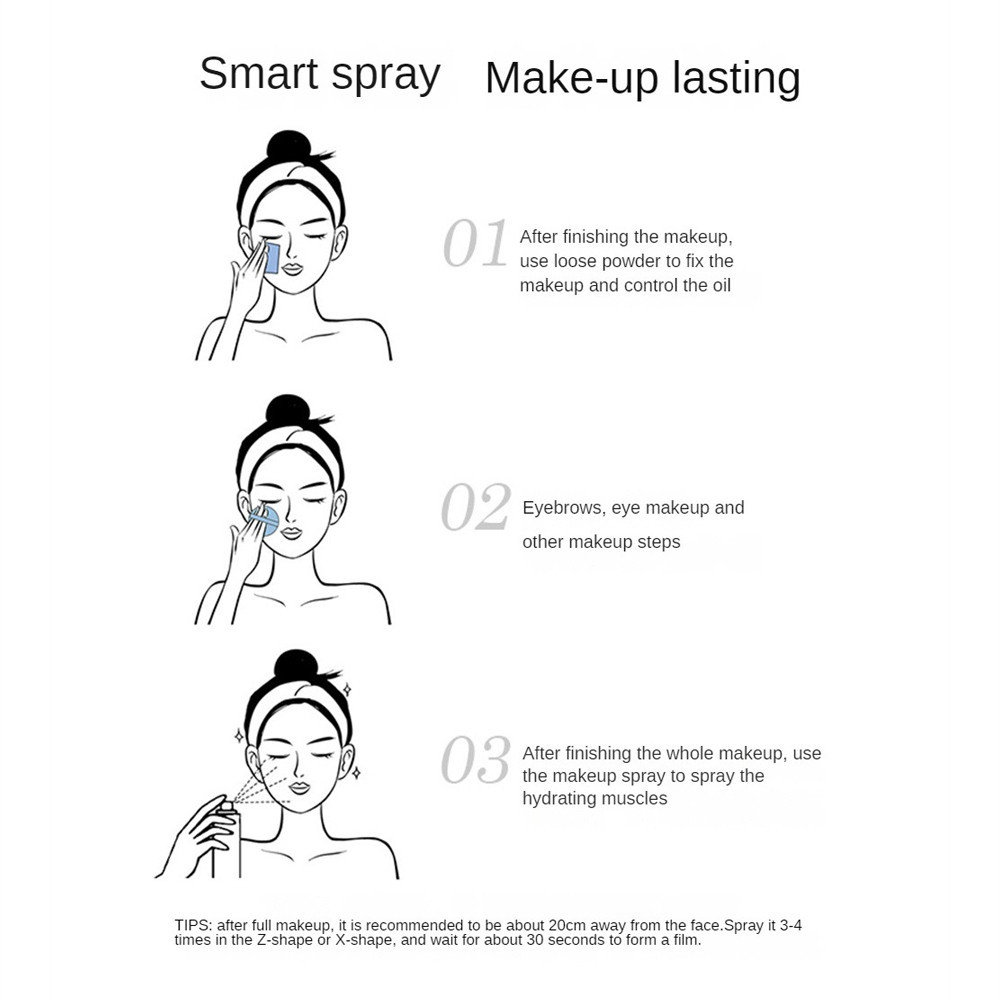 Smart spray Make-up lasting

01 After finishing the makeup, use loose powder to fix the makeup and control the oil

02 Eyebrows, eye makeup and other makeup steps

03 After finishing the whole makeup, use the makeup spray to spray the hydrating muscles

TIPS: after full makeup, it is recommended to be about 20cm away from the face.Spray it 3-4 times in the Z-shape or X-shape, and wait for about 30 seconds to form a film.