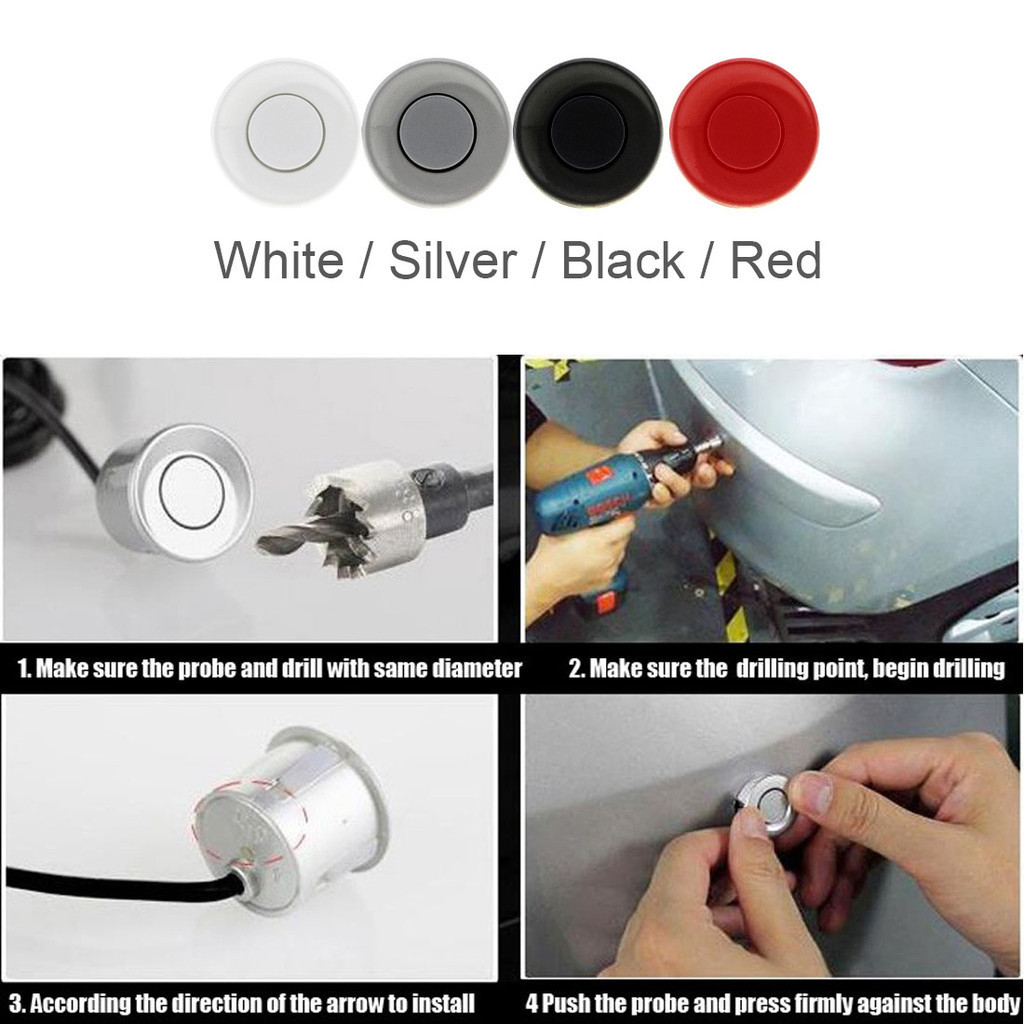 White / Silver / Black / Red

1. Make sure the probe and drill with same diameter

2. Make sure the  drilling point, begin drilling

3. According the direction of the arrow to install

4 Push the probe and press firmly against the body