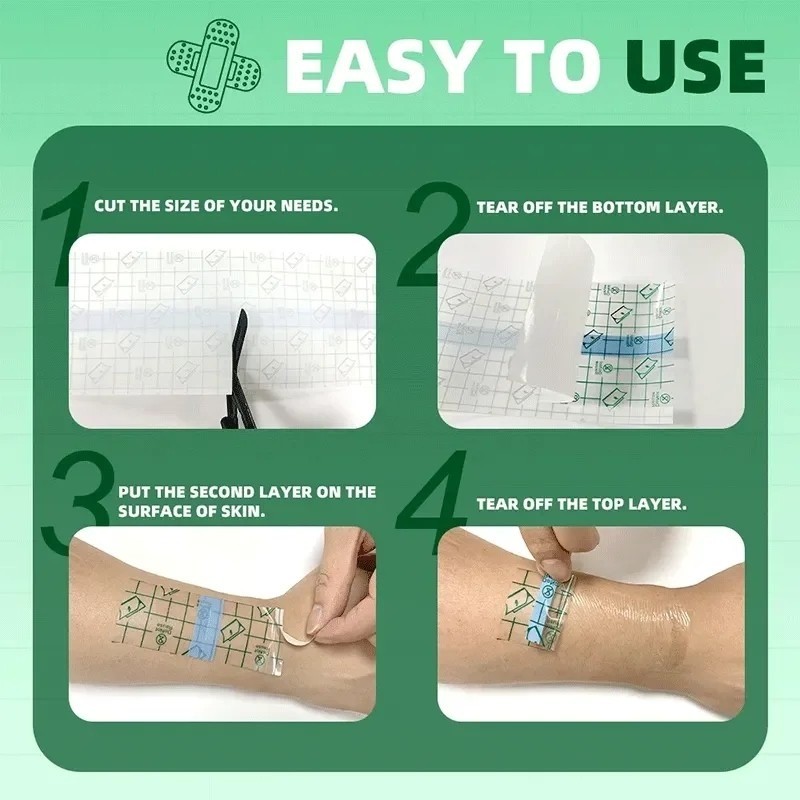 EASY TO USE

1 CUT THE SIZE OF YOUR NEEDS.

2 TEAR OFF THE BOTTOM LAYER.

3 PUT THE SECOND LAYER ON THE SURFACE OF SKIN.

4 TEAR OFF THE TOP LAYER.