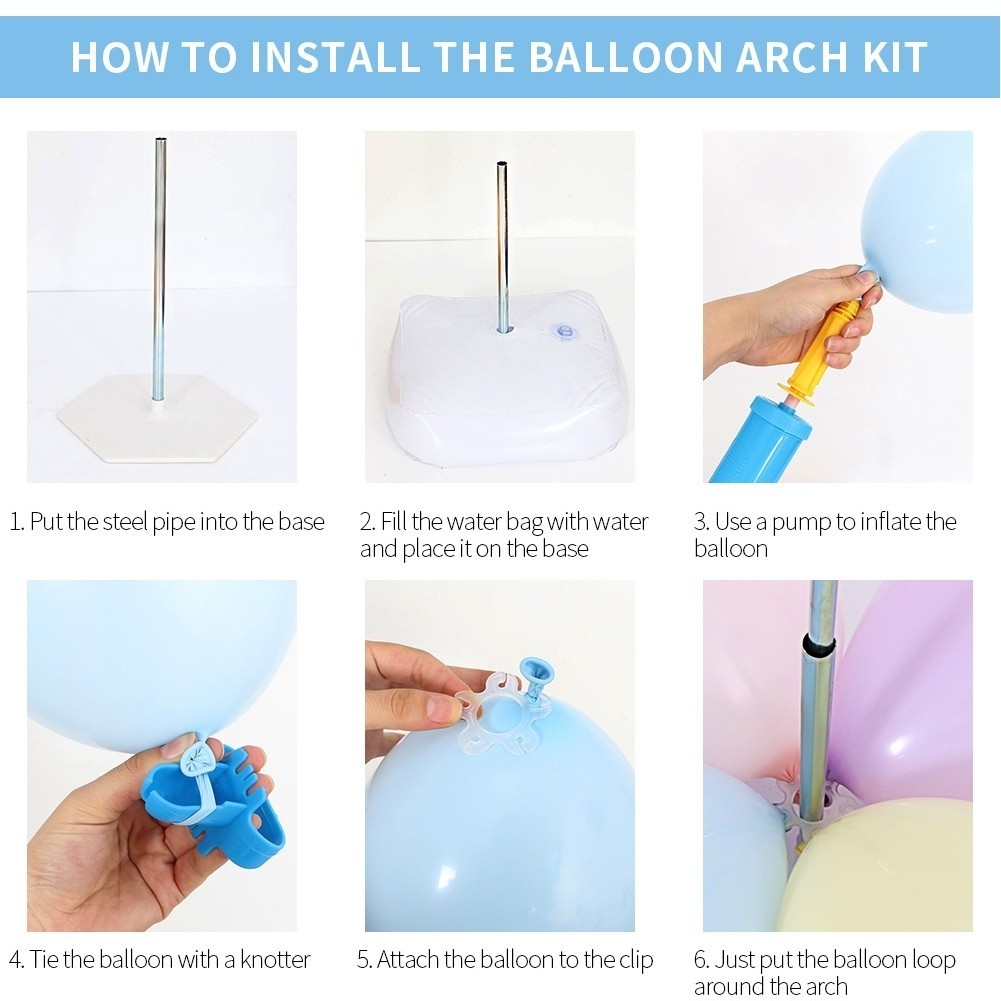 HOW TO INSTALL THE BALLOON ARCH KIT

1. Put the steel pipe into the base

2. Fill the water bag with water and place it on the base

3. Use a pump to inflate the balloon

4. Tie the balloon with a knotter

5. Attach the balloon to the clip

6. Just put the balloon loop around the arch