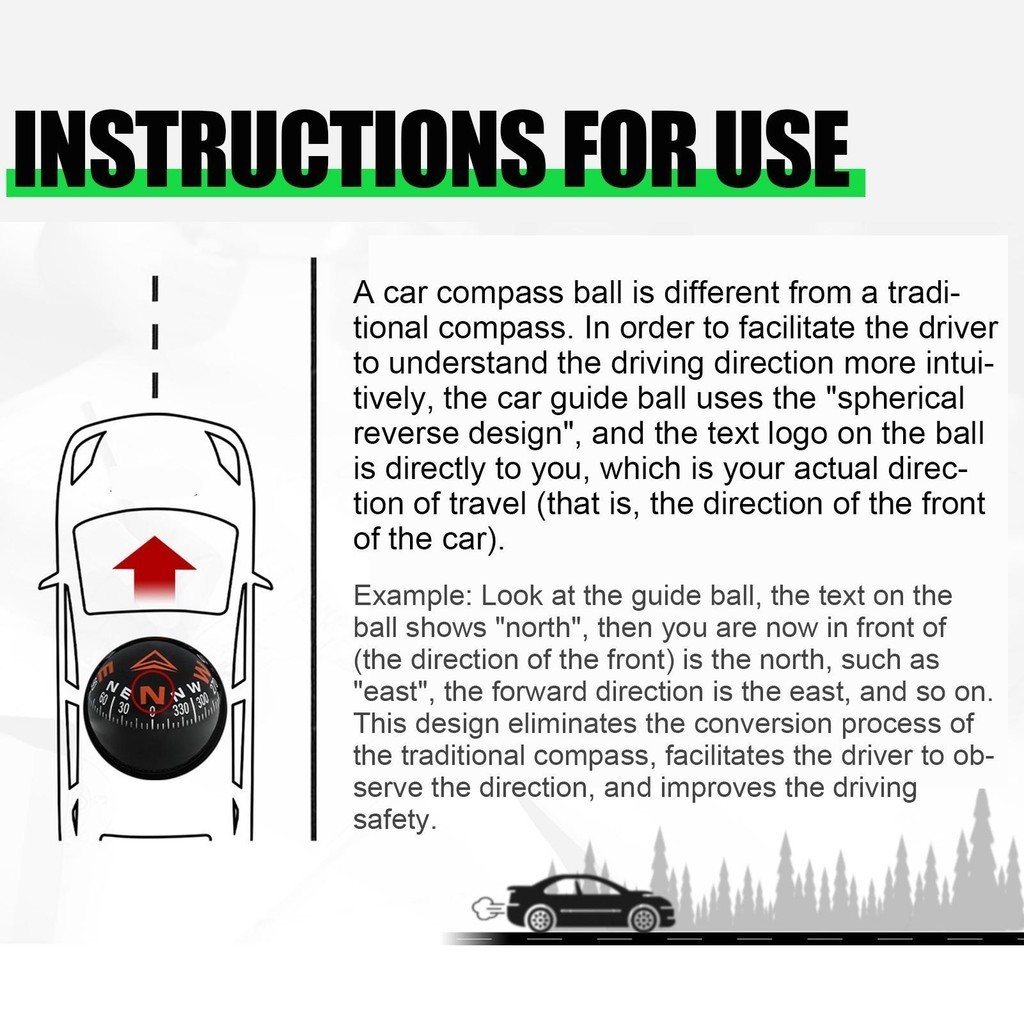 INSTRUCTIONS FOR USE

A car compass ball is different from a traditional compass. In order to facilitate the driver to understand the driving direction more intuitively, the car guide ball uses the "spherical reverse design", and the text logo on the ball is directly to you, which is your actual direction of travel (that is, the direction of the front of the car).

Example: Look at the guide ball, the text on the ball shows "north", then you are now in front of (the direction of the front) is the north, such as "east", the forward direction is the east, and so on. This design eliminates the conversion process of the traditional compass, facilitates the driver to observe the direction, and improves the driving safety.

E NE N NW W
60 30 0 330 300