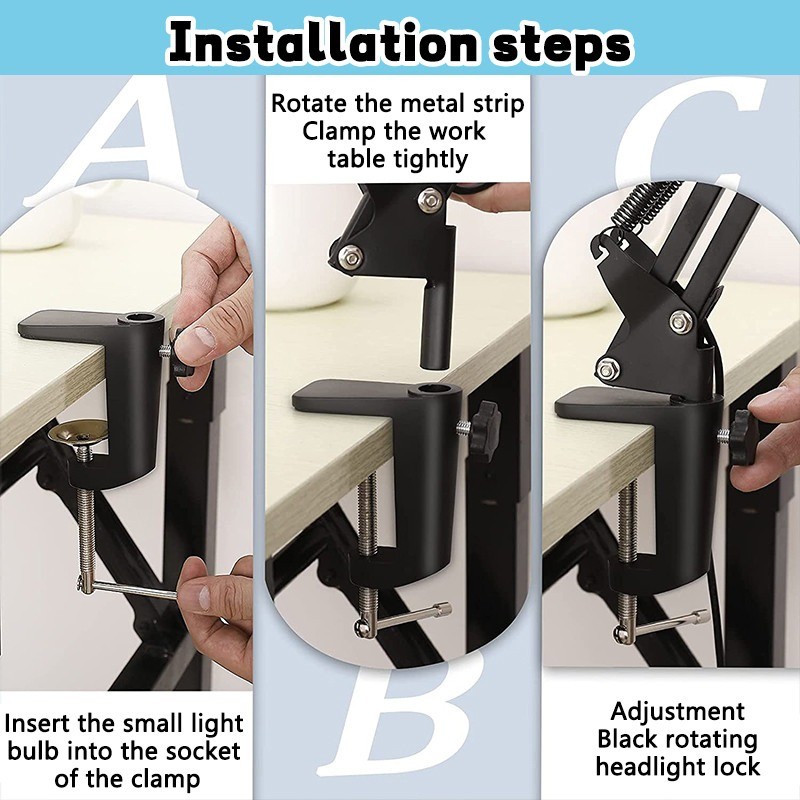 Installation steps

A

Insert the small light bulb into the socket of the clamp

Rotate the metal strip Clamp the work table tightly

B

C

Adjustment Black rotating headlight lock