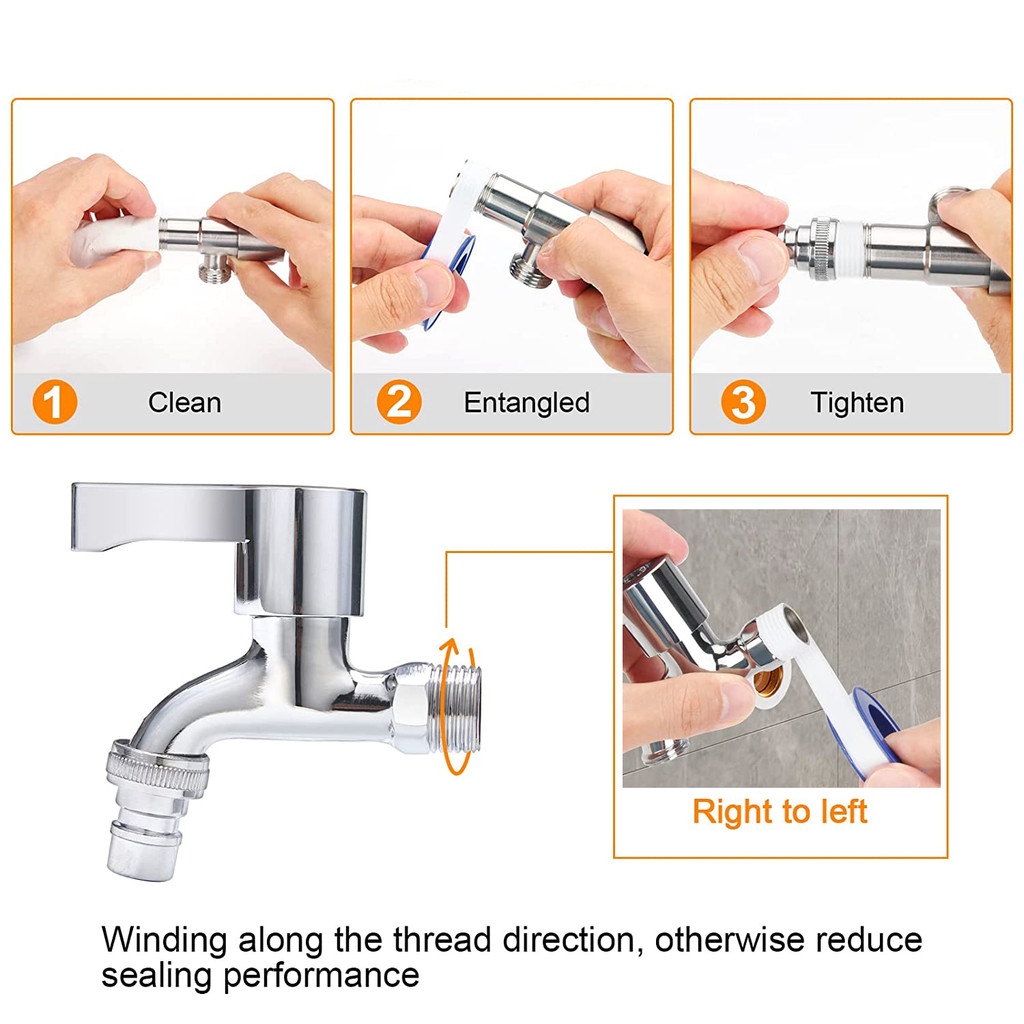 1 Clean

2 Entangled

3 Tighten

Right to left

Winding along the thread direction, otherwise reduce sealing performance