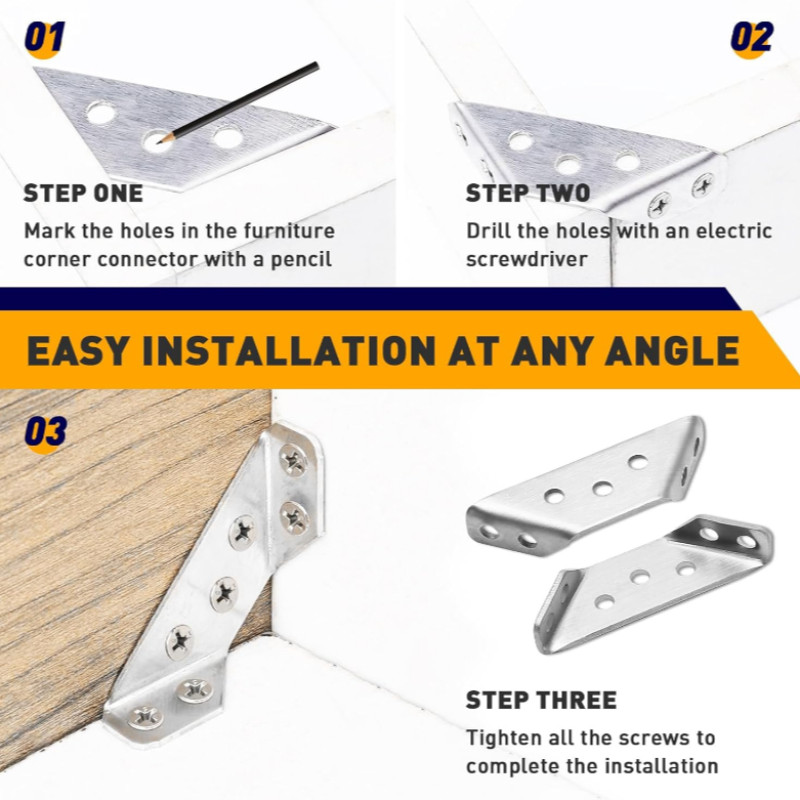 01

STEP ONE

Mark the holes in the furniture corner connector with a pencil

02

STEP TWO

Drill the holes with an electric screwdriver

EASY INSTALLATION AT ANY ANGLE

03

STEP THREE

Tighten all the screws to complete the installation