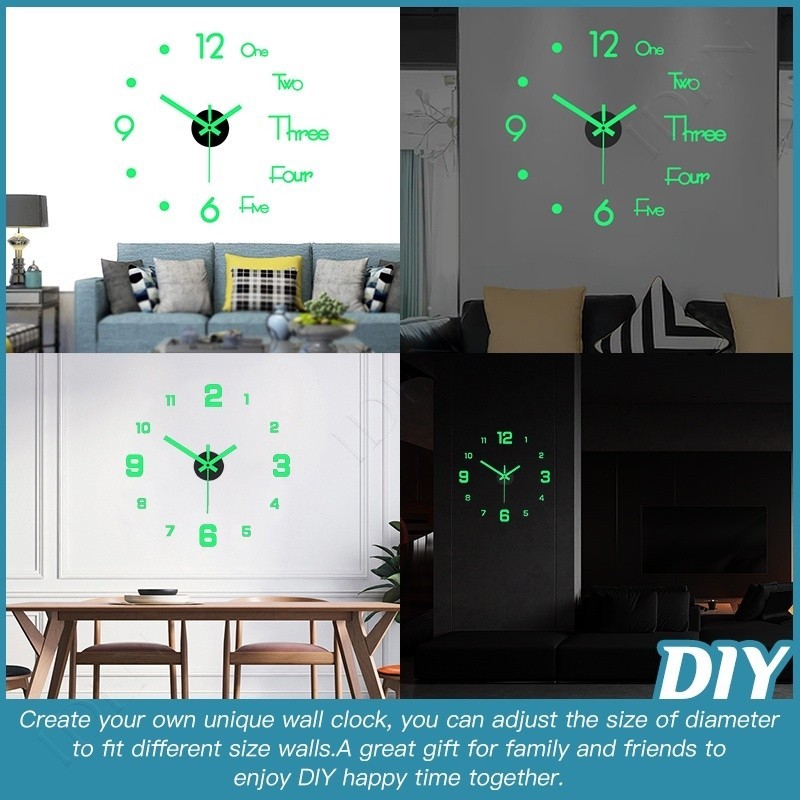 12 One
Two
9 Three
Four
6 Five

12 One
Two
9 Three
Four
6 Five

11 12 1
10 2
9 3
8 4
7 6 5

11 12 1
10 2
9 3
8 4
7 6 5

DIY

Create your own unique wall clock, you can adjust the size of diameter to fit different size walls.A great gift for family and friends to enjoy DIY happy time together.