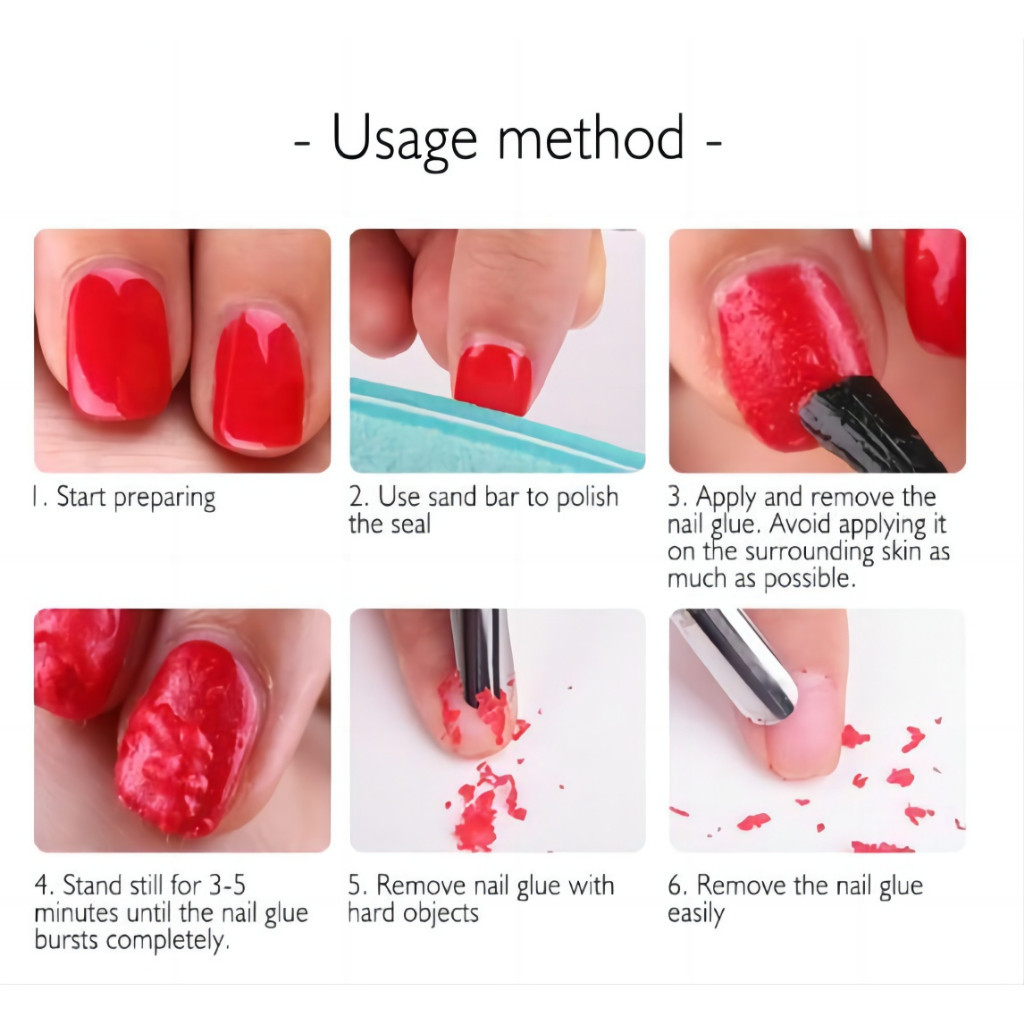 - Usage method -

1. Start preparing

2. Use sand bar to polish the seal

3. Apply and remove the nail glue. Avoid applying it on the surrounding skin as much as possible.

4. Stand still for 3-5 minutes until the nail glue bursts completely.

5. Remove nail glue with hard objects

6. Remove the nail glue easily