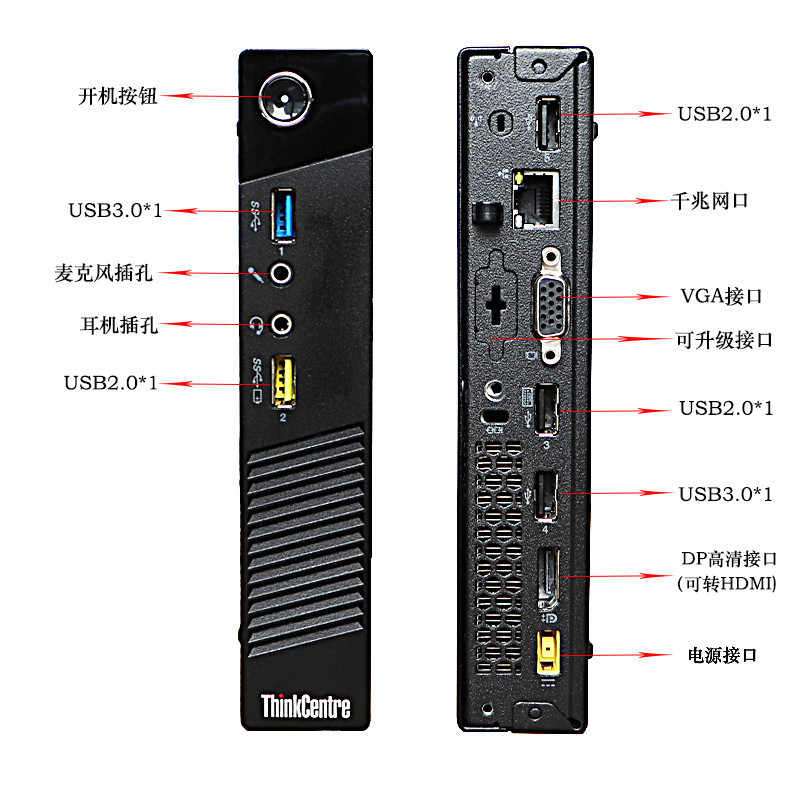 开机按钮

USB3.0*1

1

麦克风插孔

耳机插孔

USB2.0*1

2

ThinkCentre

USB2.0*1

千兆网口

VGA接口

可升级接口

USB2.0*1

3

USB3.0*1

4

DP高清接口
(可转HDMI)

电源接口