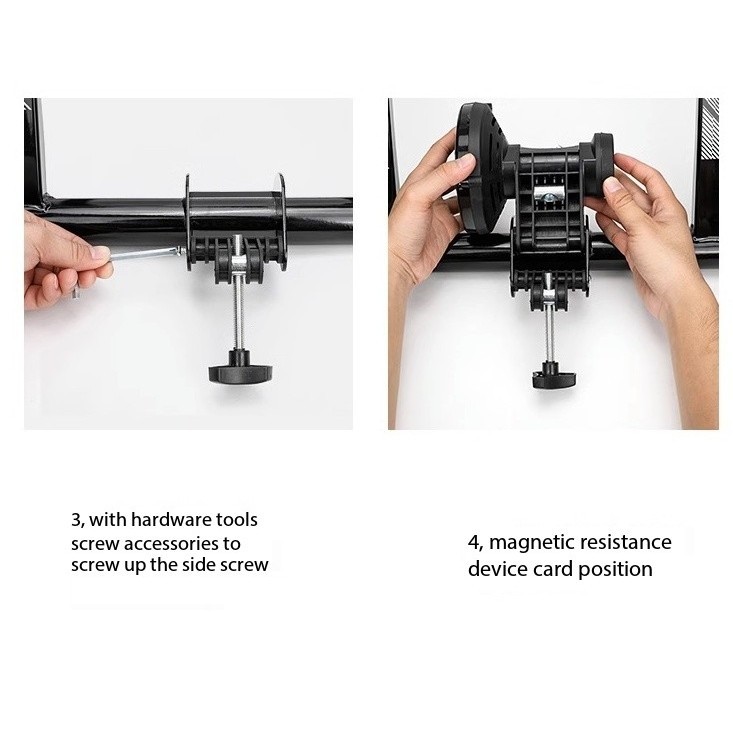 3, with hardware tools screw accessories to screw up the side screw

4, magnetic resistance device card position