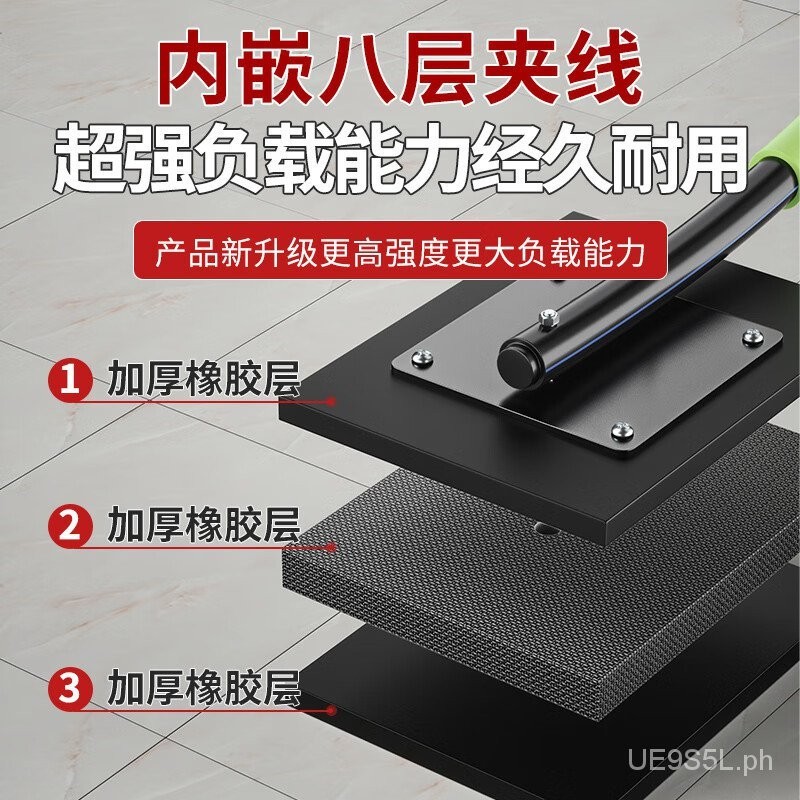 内嵌八层夹线
超强负载能力经久耐用

产品新升级更高强度更大负载能力

1 加厚橡胶层

2 加厚橡胶层

3 加厚橡胶层

UE9S5L.ph