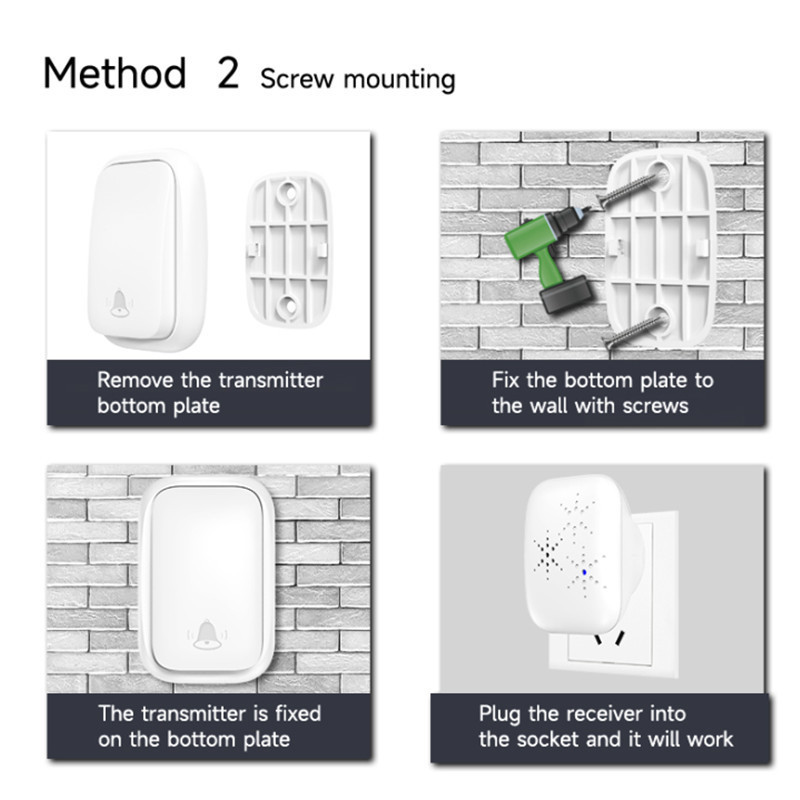 Method 2 Screw mounting

Remove the transmitter bottom plate

Fix the bottom plate to the wall with screws

The transmitter is fixed on the bottom plate

Plug the receiver into the socket and it will work