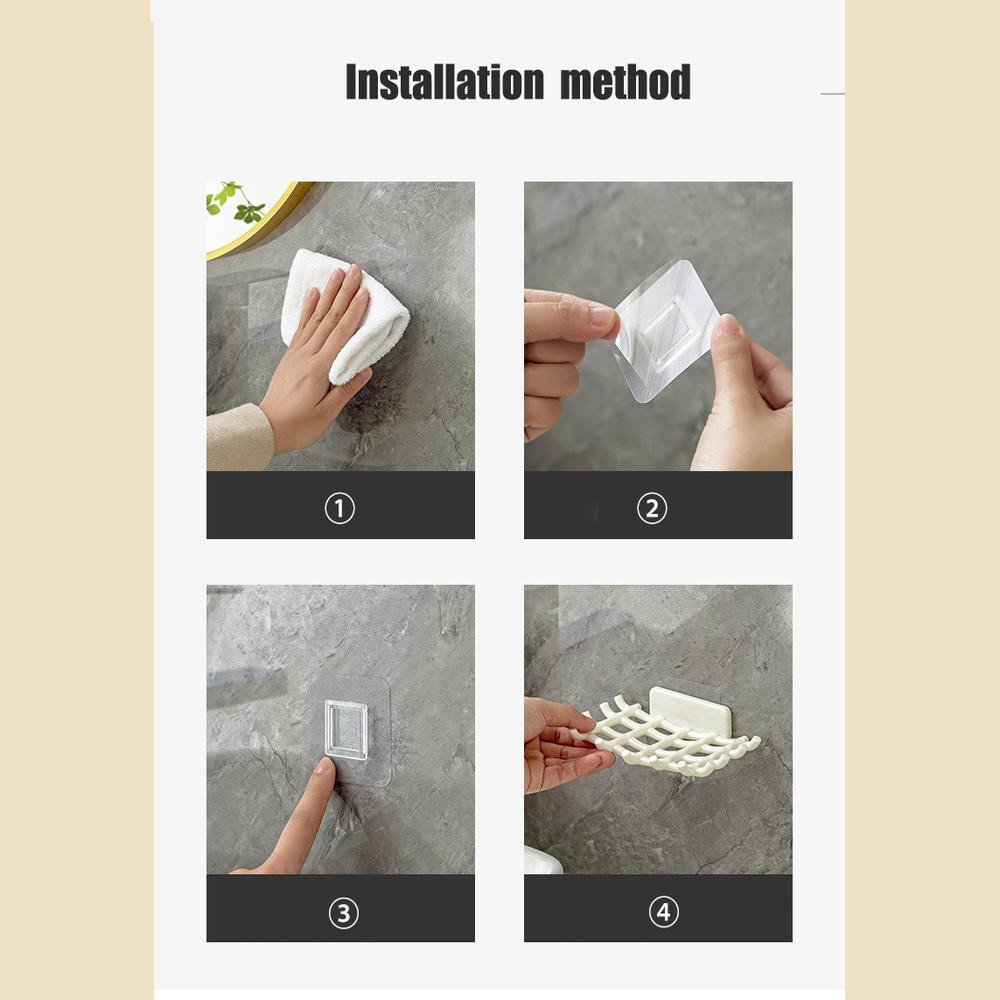 Installation method

①

②

③

④