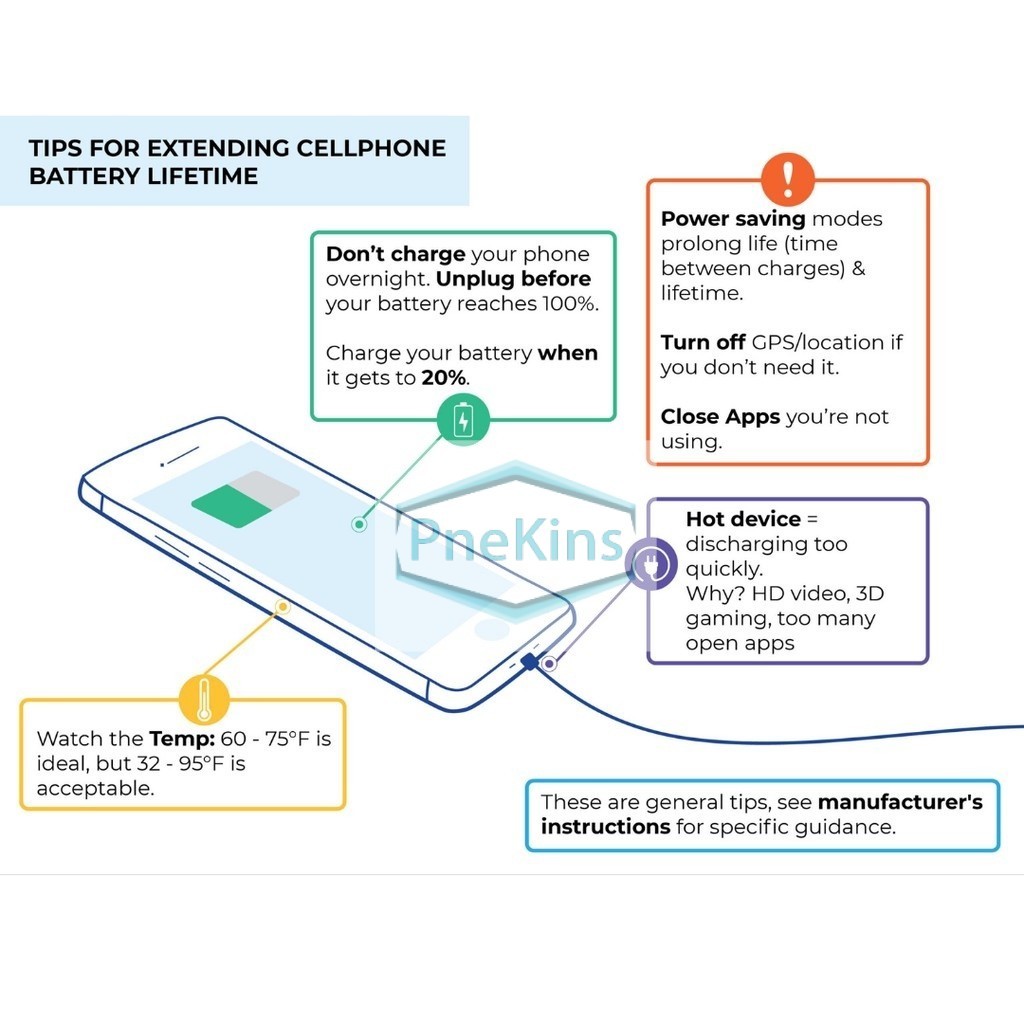 TIPS FOR EXTENDING CELLPHONE BATTERY LIFETIME

Don't charge your phone overnight. Unplug before your battery reaches 100%.

Charge your battery when it gets to 20%.

Power saving modes prolong life (time between charges) & lifetime.

Turn off GPS/location if you don't need it.

Close Apps you're not using.

PneKins

Hot device = discharging too quickly.
Why? HD video, 3D gaming, too many open apps

Watch the Temp: 60 - 75°F is ideal, but 32 - 95°F is acceptable.

These are general tips, see manufacturer's instructions for specific guidance.