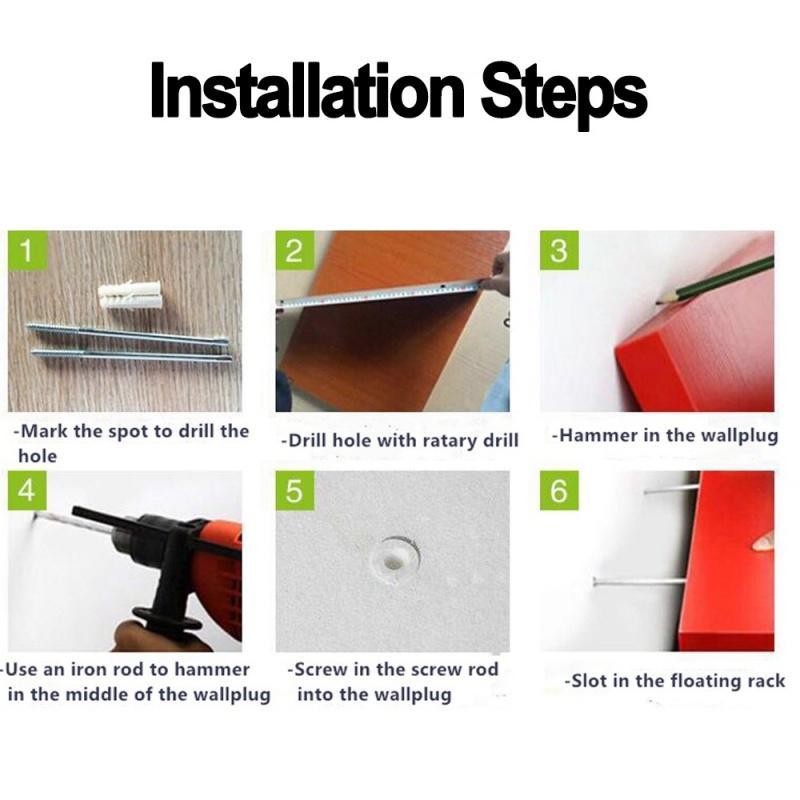 Installation Steps

1

-Mark the spot to drill the hole

2

-Drill hole with ratary drill

3

-Hammer in the wallplug

4

-Use an iron rod to hammer in the middle of the wallplug

5

-Screw in the screw rod into the wallplug

6

-Slot in the floating rack