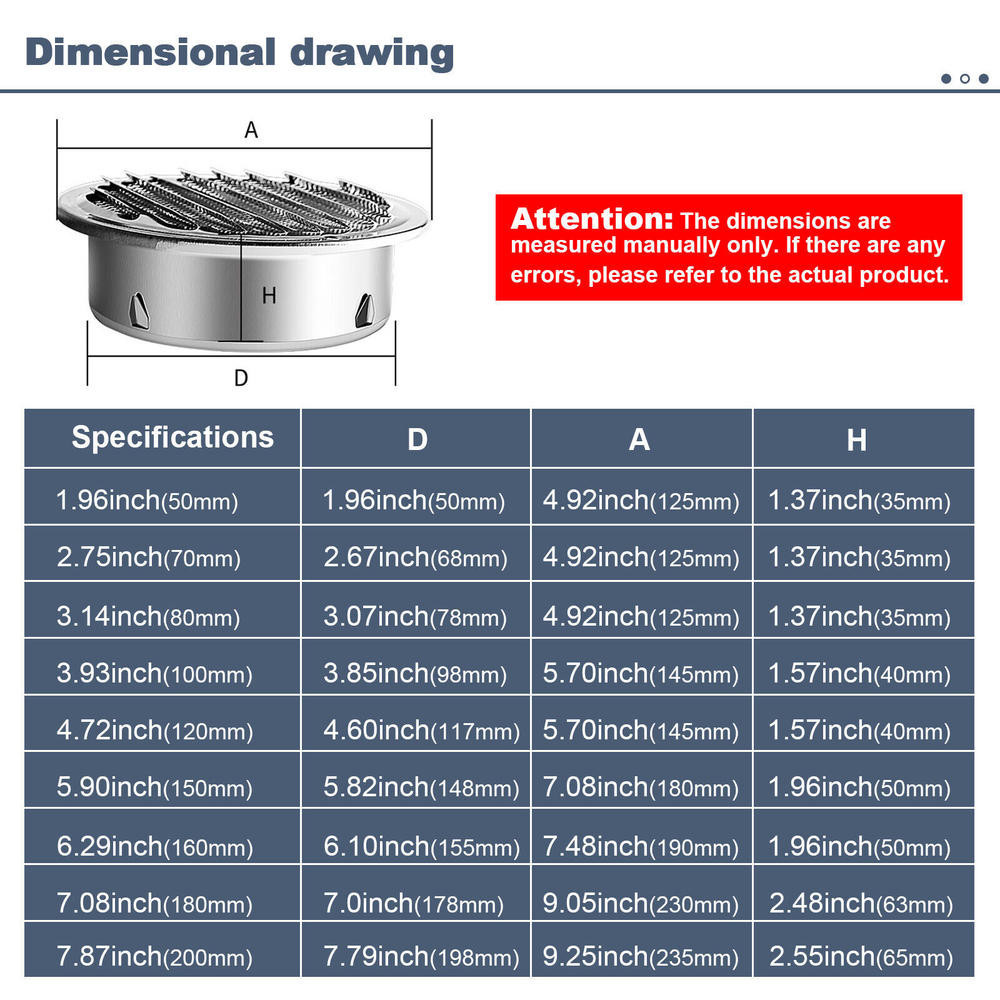 Dimensional drawing

A

H

D

Attention: The dimensions are measured manually only. If there are any errors, please refer to the actual product.

| Specifications | D | A | H |
|---|---|---|---|
| 1.96inch(50mm) | 1.96inch(50mm) | 4.92inch(125mm) | 1.37inch(35mm) |
| 2.75inch(70mm) | 2.67inch(68mm) | 4.92inch(125mm) | 1.37inch(35mm) |
| 3.14inch(80mm) | 3.07inch(78mm) | 4.92inch(125mm) | 1.37inch(35mm) |
| 3.93inch(100mm) | 3.85inch(98mm) | 5.70inch(145mm) | 1.57inch(40mm) |
| 4.72inch(120mm) | 4.60inch(117mm) | 5.70inch(145mm) | 1.57inch(40mm) |
| 5.90inch(150mm) | 5.82inch(148mm) | 7.08inch(180mm) | 1.96inch(50mm) |
| 6.29inch(160mm) | 6.10inch(155mm) | 7.48inch(190mm) | 1.96inch(50mm) |
| 7.08inch(180mm) | 7.0inch(178mm) | 9.05inch(230mm) | 2.48inch(63mm) |
| 7.87inch(200mm) | 7.79inch(198mm) | 9.25inch(235mm) | 2.55inch(65mm) |