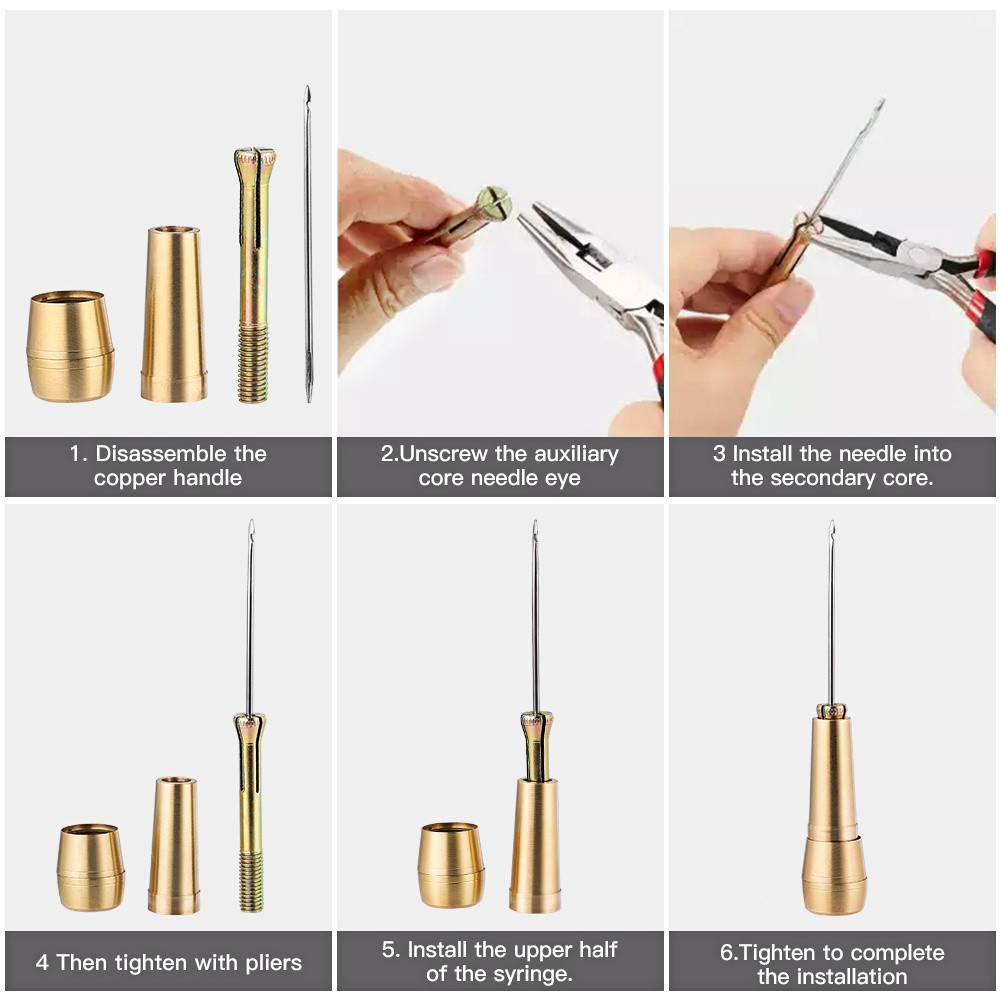 1. Disassemble the copper handle

2.Unscrew the auxiliary core needle eye

3 Install the needle into the secondary core.

4 Then tighten with pliers

5. Install the upper half of the syringe.

6.Tighten to complete the installation