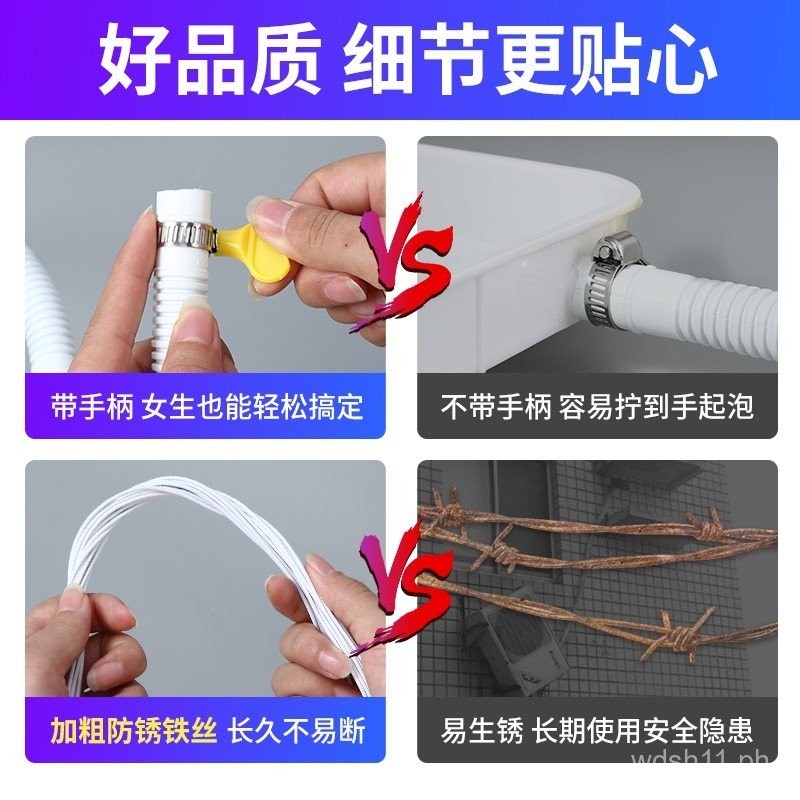 好品质 细节更贴心

VS

带手柄 女生也能轻松搞定

不带手柄 容易拧到手起泡

VS

加粗防锈铁丝 长久不易断

易生锈 长期使用安全隐患

wdsh11.ph