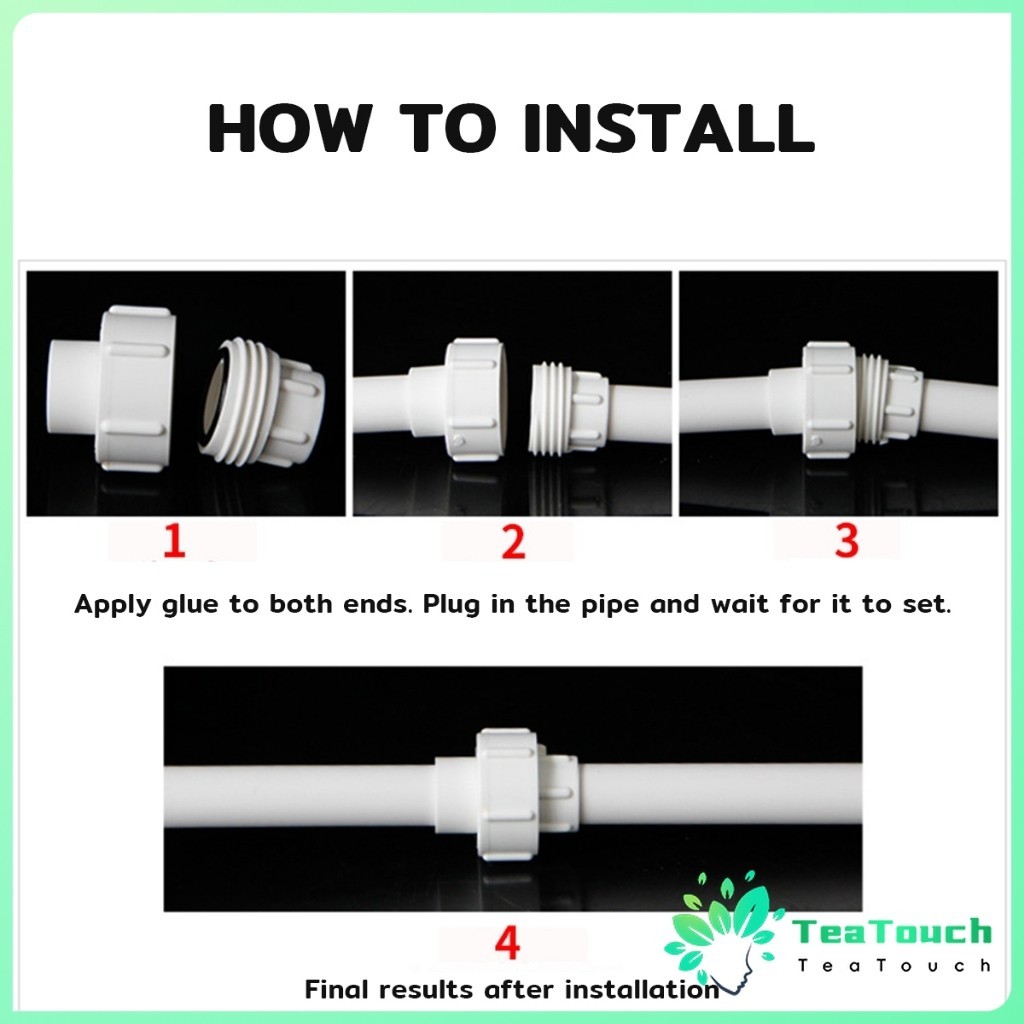 HOW TO INSTALL

1

2

3

Apply glue to both ends. Plug in the pipe and wait for it to set.

4

Final results after installation

TeaTouch
TeaTouch