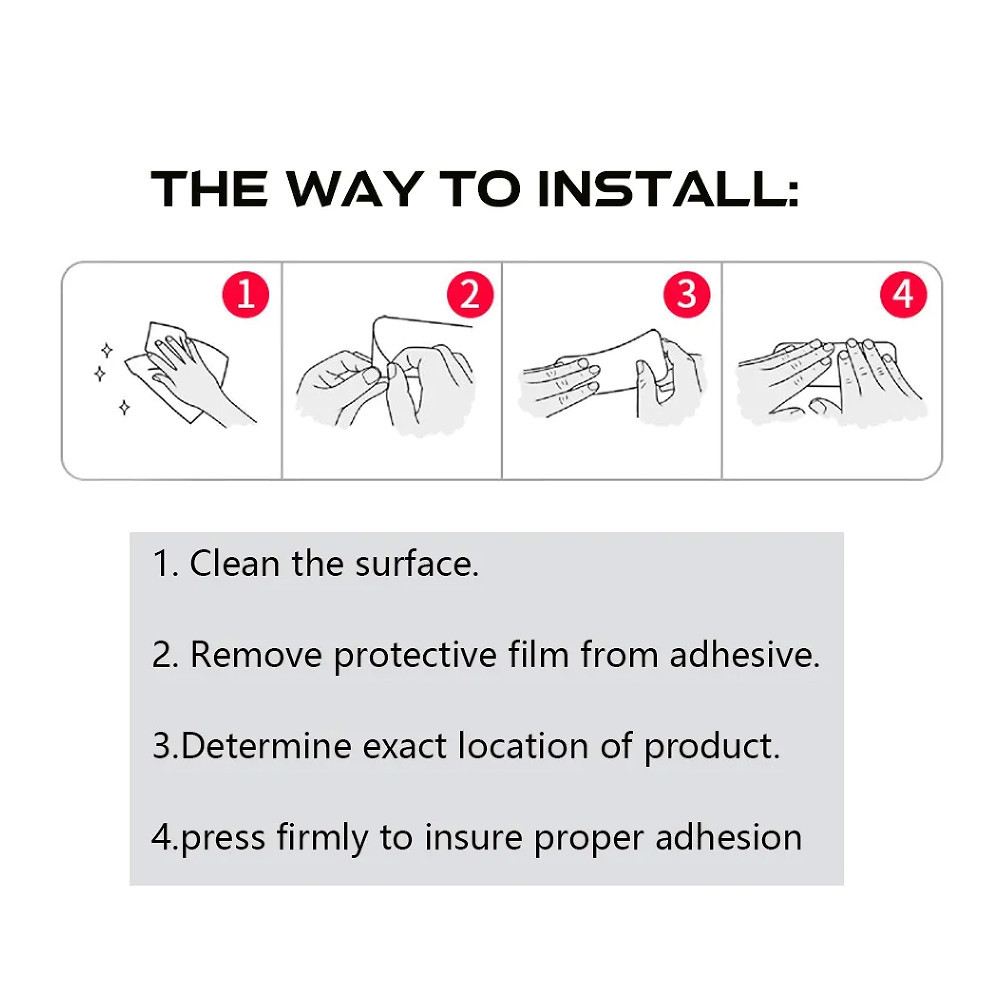 THE WAY TO INSTALL:

1

2

3

4

1. Clean the surface.

2. Remove protective film from adhesive.

3.Determine exact location of product.

4.press firmly to insure proper adhesion