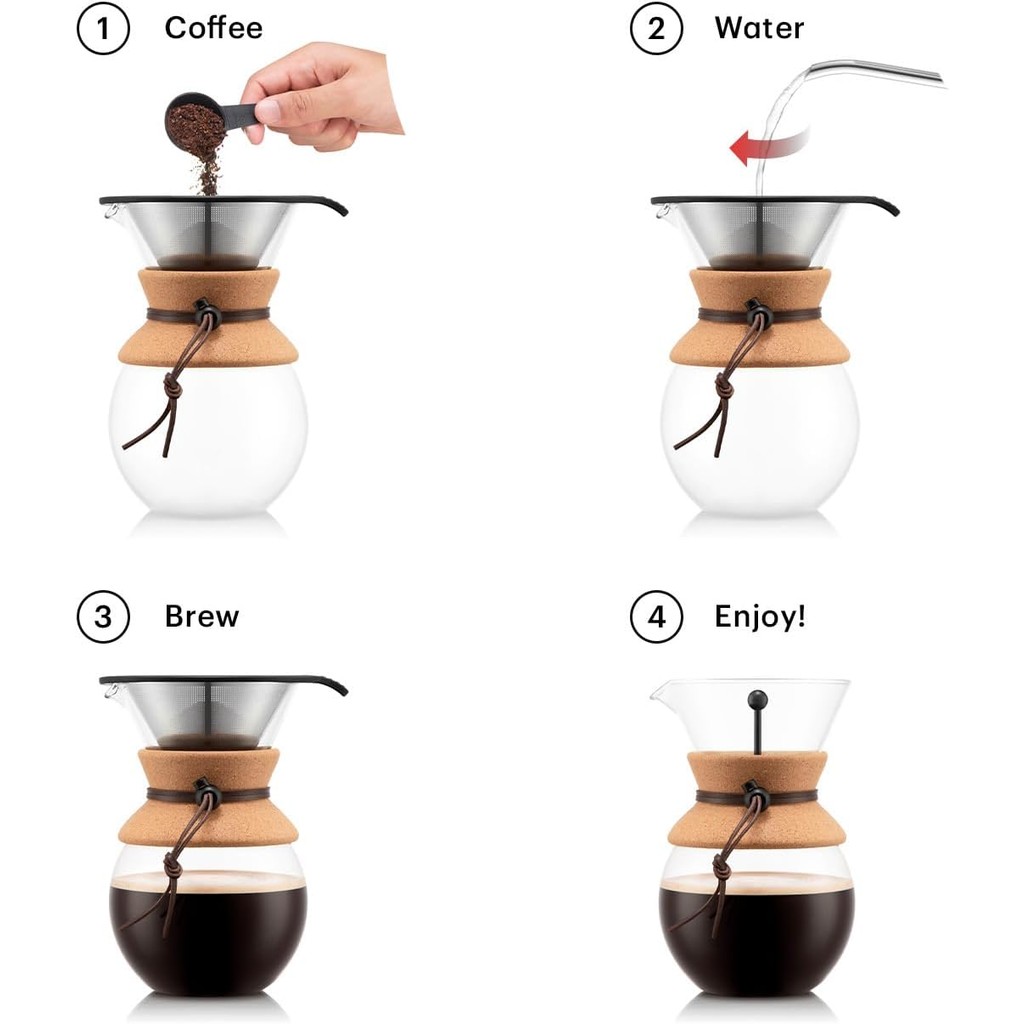 1 Coffee

2 Water

3 Brew

4 Enjoy!