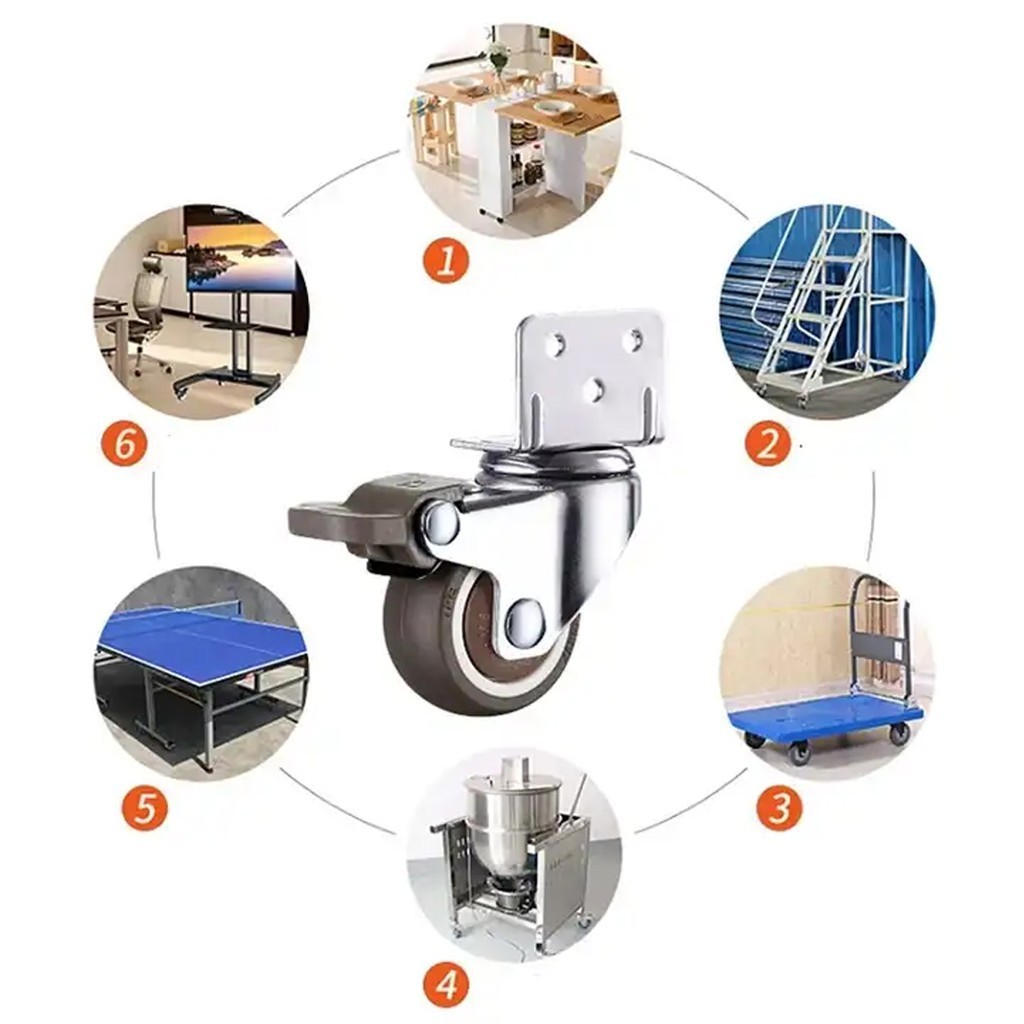 1

2

3

4

5

6