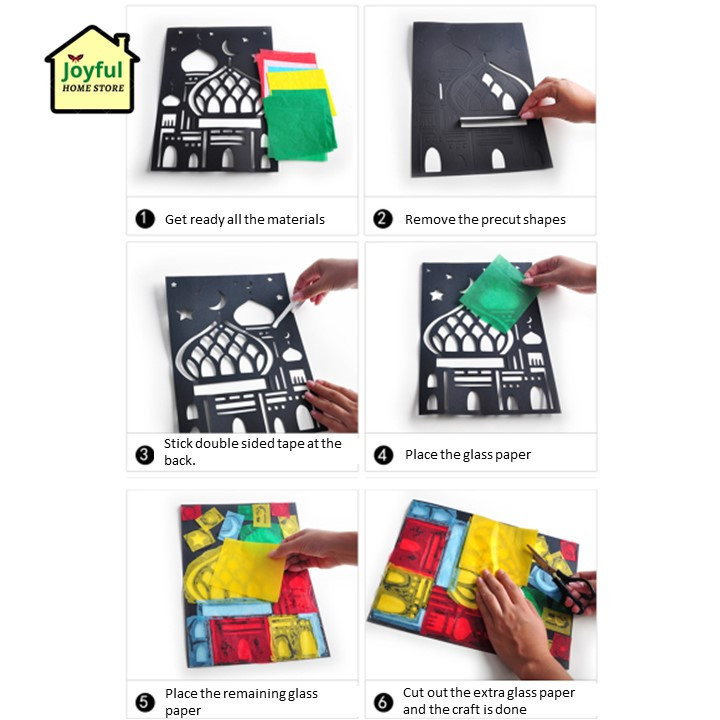 Joyful
HOME STORE

1 Get ready all the materials

2 Remove the precut shapes

3 Stick double sided tape at the back.

4 Place the glass paper

5 Place the remaining glass paper

6 Cut out the extra glass paper and the craft is done