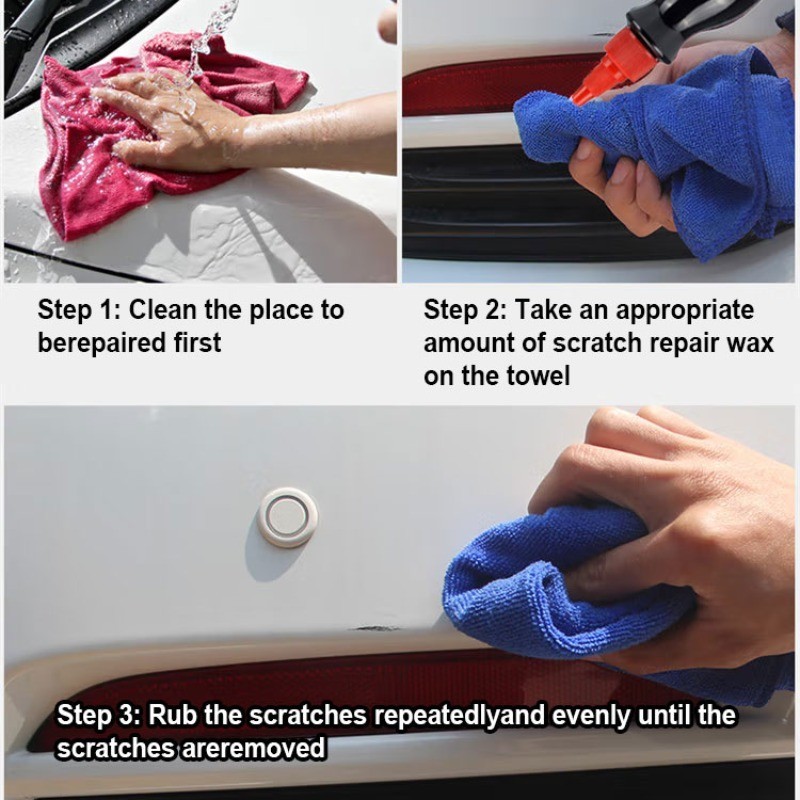 Step 1: Clean the place to berepaired first

Step 2: Take an appropriate amount of scratch repair wax on the towel

Step 3: Rub the scratches repeatedlyand evenly until the scratches areremoved