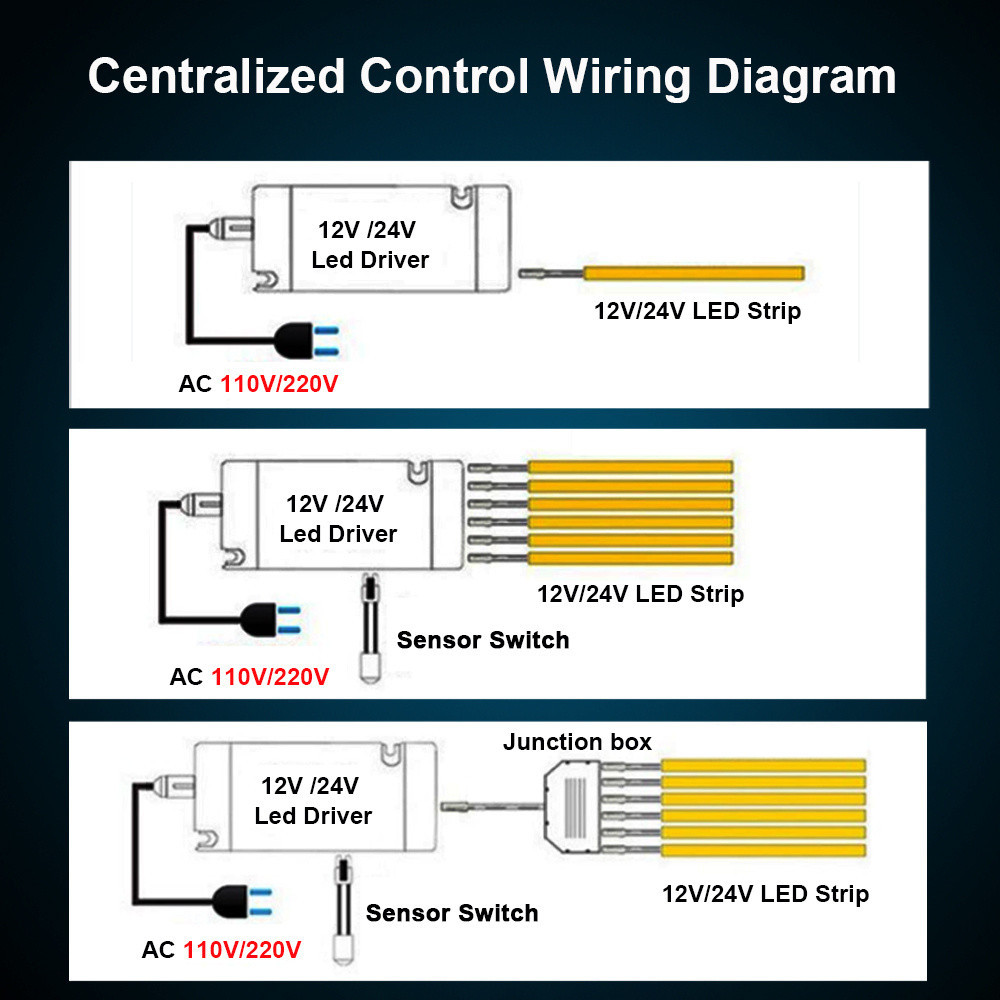 Centralized Control Wiring Diagram

12V /24V
Led Driver

12V/24V LED Strip

AC 110V/220V

12V /24V
Led Driver

12V/24V LED Strip

Sensor Switch

AC 110V/220V

Junction box

12V /24V
Led Driver

Sensor Switch

12V/24V LED Strip

AC 110V/220V