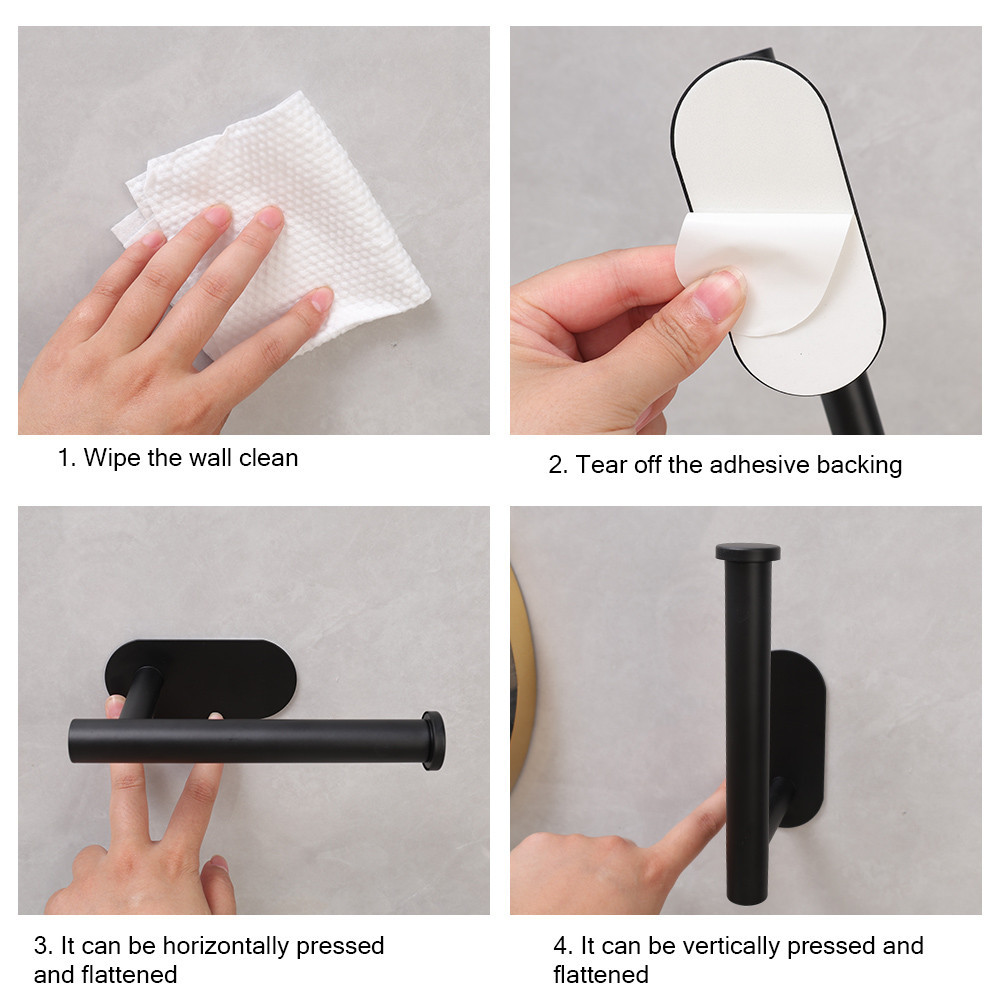 1. Wipe the wall clean

2. Tear off the adhesive backing

3. It can be horizontally pressed and flattened

4. It can be vertically pressed and flattened