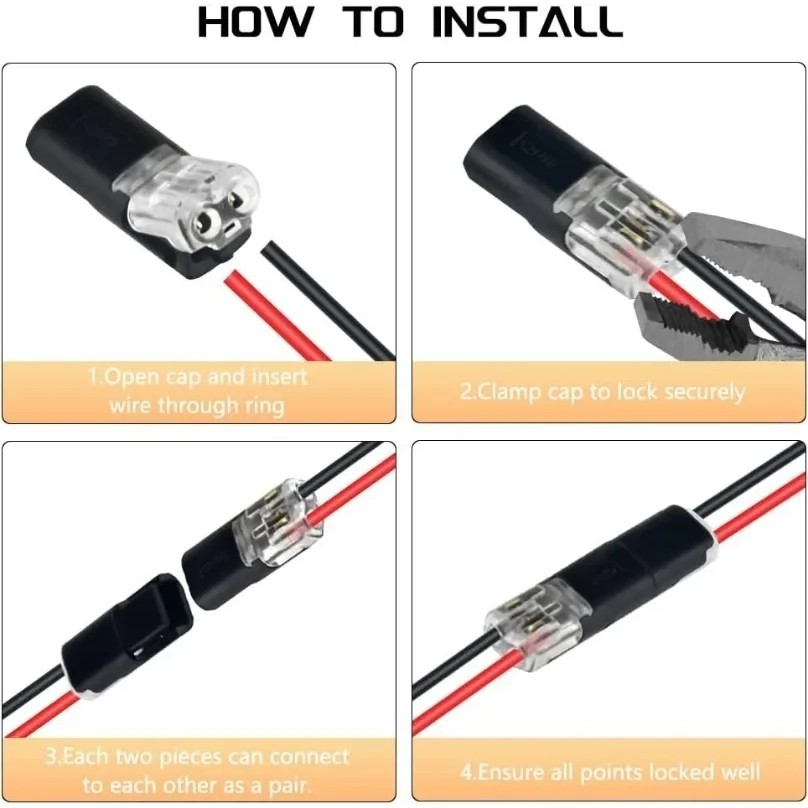 HOW TO INSTALL

1.Open cap and insert wire through ring

2.Clamp cap to lock securely

3.Each two pieces can connect to each other as a pair.

4.Ensure all points locked well