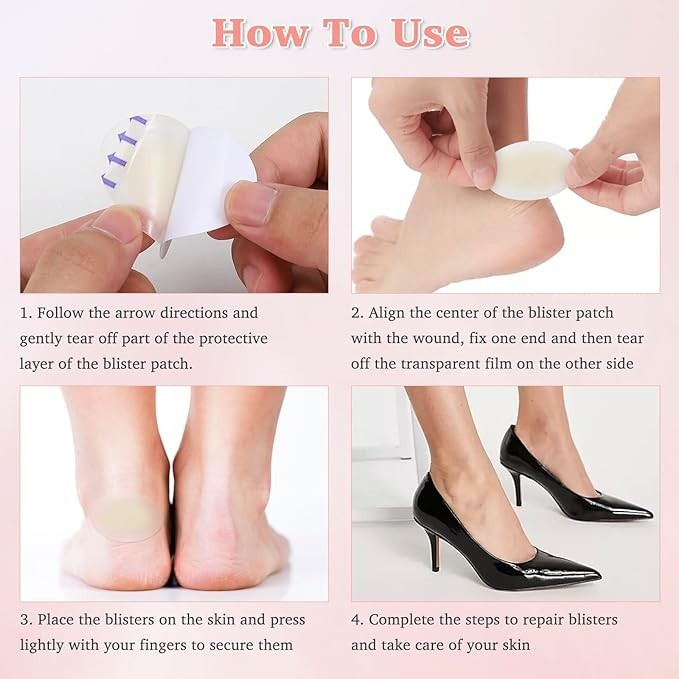 How To Use

1. Follow the arrow directions and gently tear off part of the protective layer of the blister patch.

2. Align the center of the blister patch with the wound, fix one end and then tear off the transparent film on the other side

3. Place the blisters on the skin and press lightly with your fingers to secure them

4. Complete the steps to repair blisters and take care of your skin