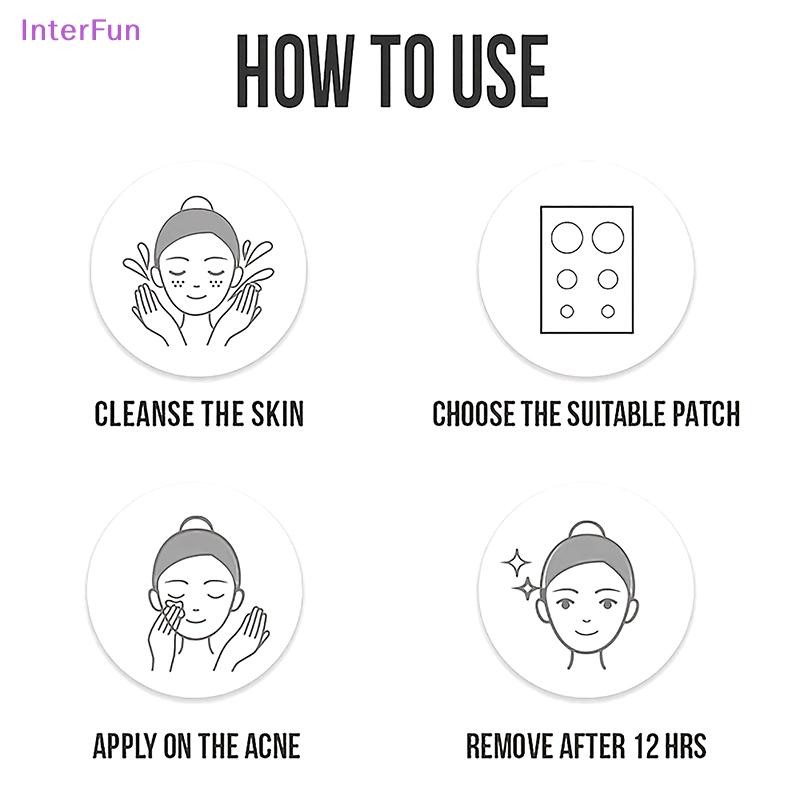 InterFun

HOW TO USE

CLEANSE THE SKIN

CHOOSE THE SUITABLE PATCH

APPLY ON THE ACNE

REMOVE AFTER 12 HRS