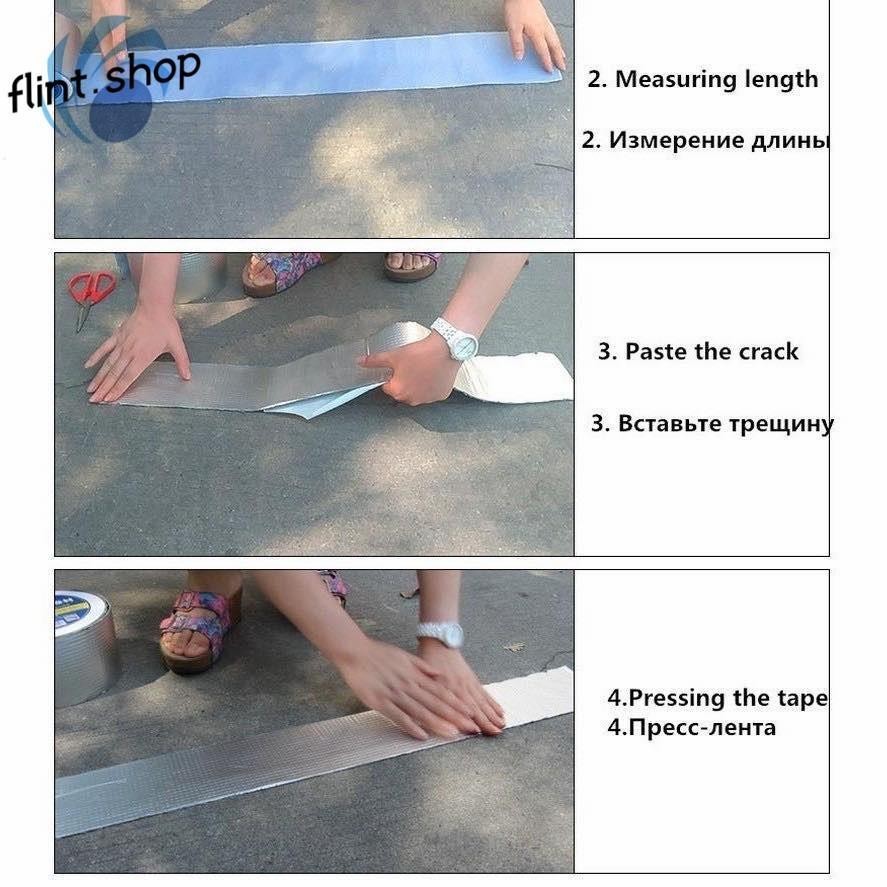 flint.shop

2. Measuring length

2. Измерение длины

3. Paste the crack

3. Вставьте трещину

4.Pressing the tape
4.Пресс-лента