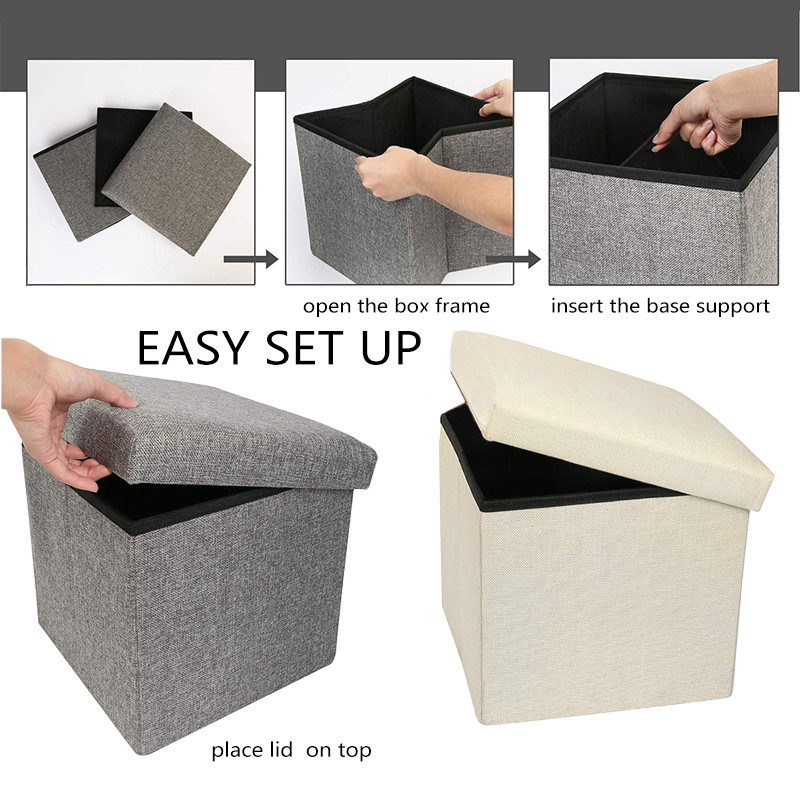 open the box frame

insert the base support

EASY SET UP

place lid on top