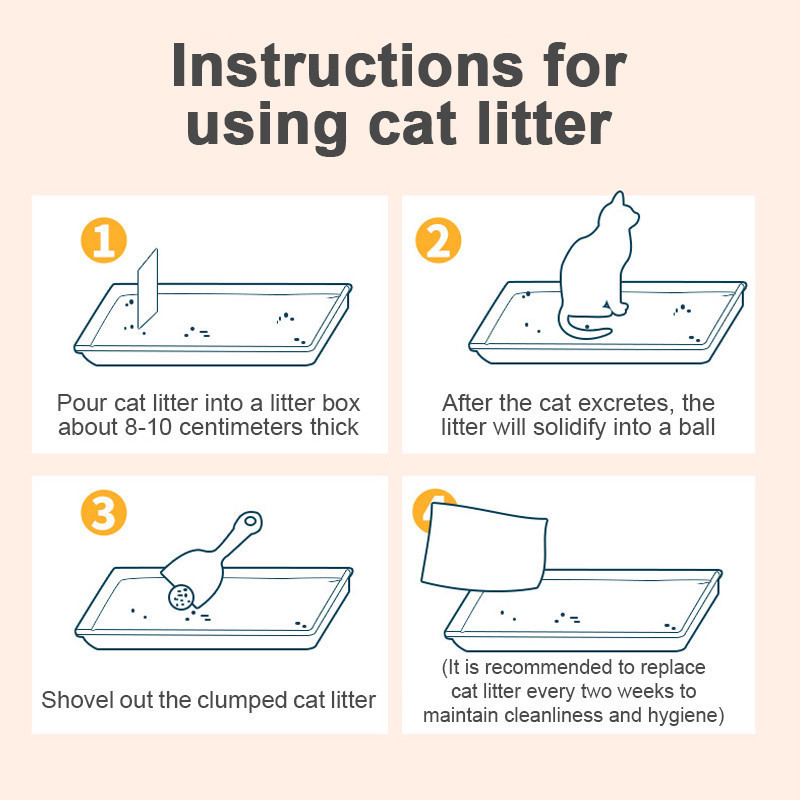 Instructions for using cat litter

1

Pour cat litter into a litter box about 8-10 centimeters thick

2

After the cat excretes, the litter will solidify into a ball

3

Shovel out the clumped cat litter

4

(It is recommended to replace cat litter every two weeks to maintain cleanliness and hygiene)