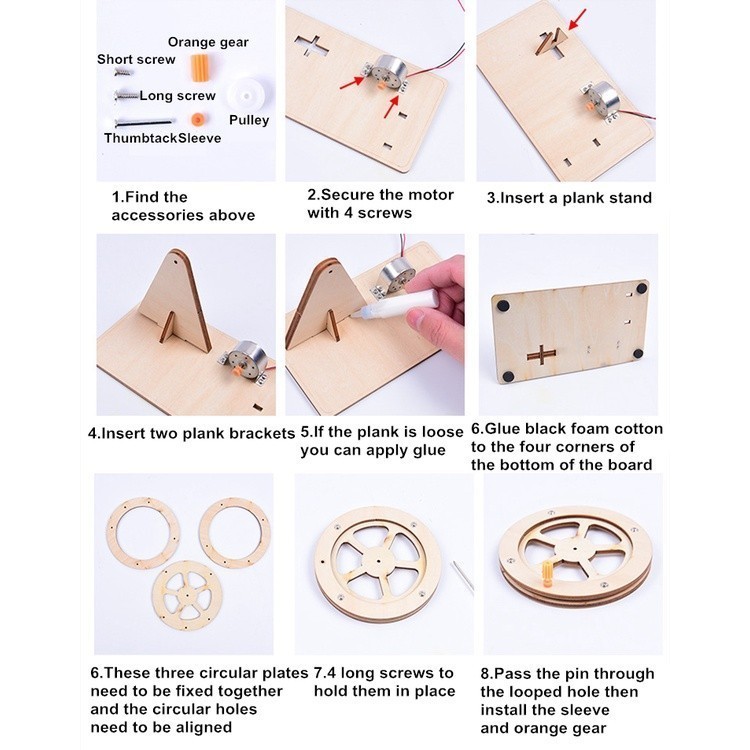 Orange gear
Short screw
Long screw
Pulley
ThumbtackSleeve

1.Find the accessories above

2.Secure the motor with 4 screws

3.Insert a plank stand

4.Insert two plank brackets

5.If the plank is loose you can apply glue

6.Glue black foam cotton to the four corners of the bottom of the board

6.These three circular plates need to be fixed together and the circular holes need to be aligned

7.4 long screws to hold them in place

8.Pass the pin through the looped hole then install the sleeve and orange gear