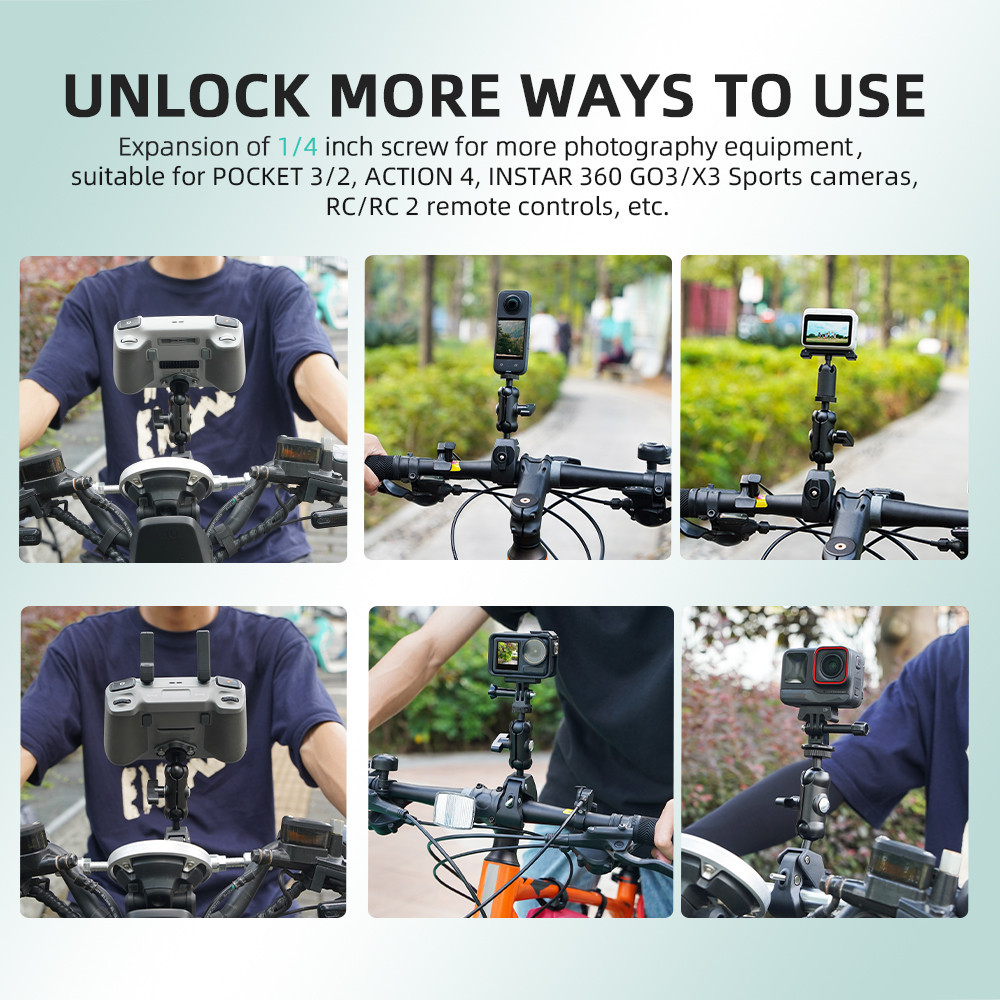 UNLOCK MORE WAYS TO USE

Expansion of 1/4 inch screw for more photography equipment, suitable for POCKET 3/2, ACTION 4, INSTAR 360 GO3/X3 Sports cameras, RC/RC 2 remote controls, etc.