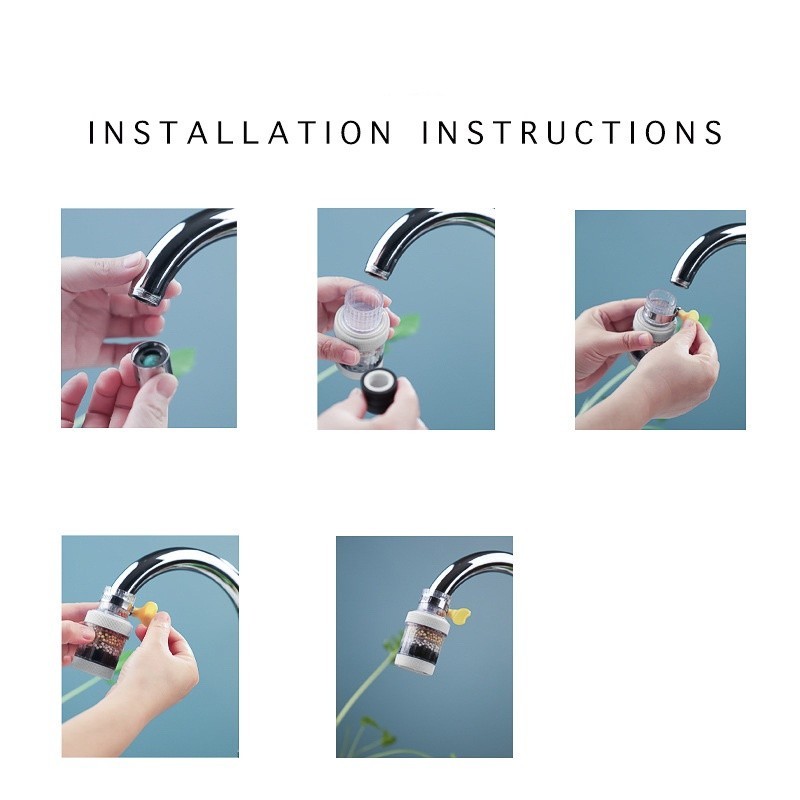 INSTALLATION INSTRUCTIONS