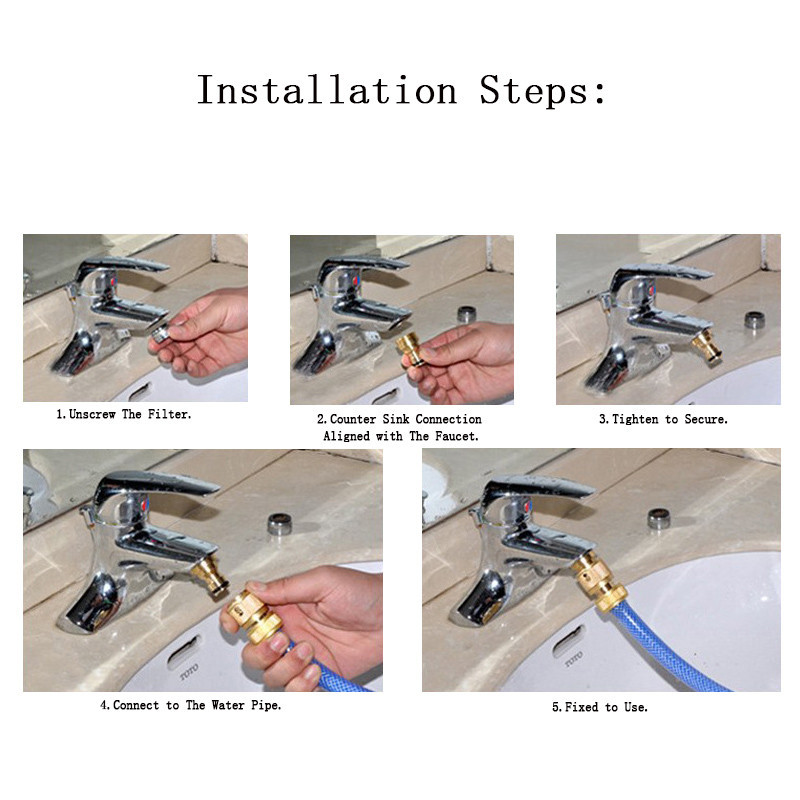 Installation Steps:

1. Unscrew The Filter.

2. Counter Sink Connection Aligned with The Faucet.

3. Tighten to Secure.

TOTO

4. Connect to The Water Pipe.

TOTO

5. Fixed to Use.