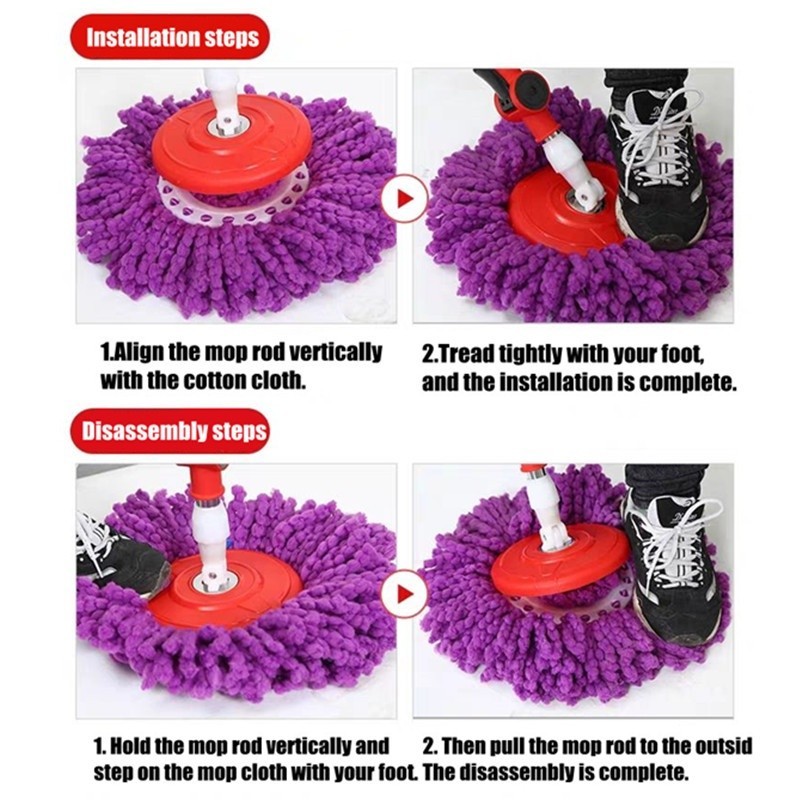 Installation steps

1.Align the mop rod vertically with the cotton cloth.

2.Tread tightly with your foot, and the installation is complete.

Disassembly steps

1. Hold the mop rod vertically and step on the mop cloth with your foot.

2. Then pull the mop rod to the outsid The disassembly is complete.